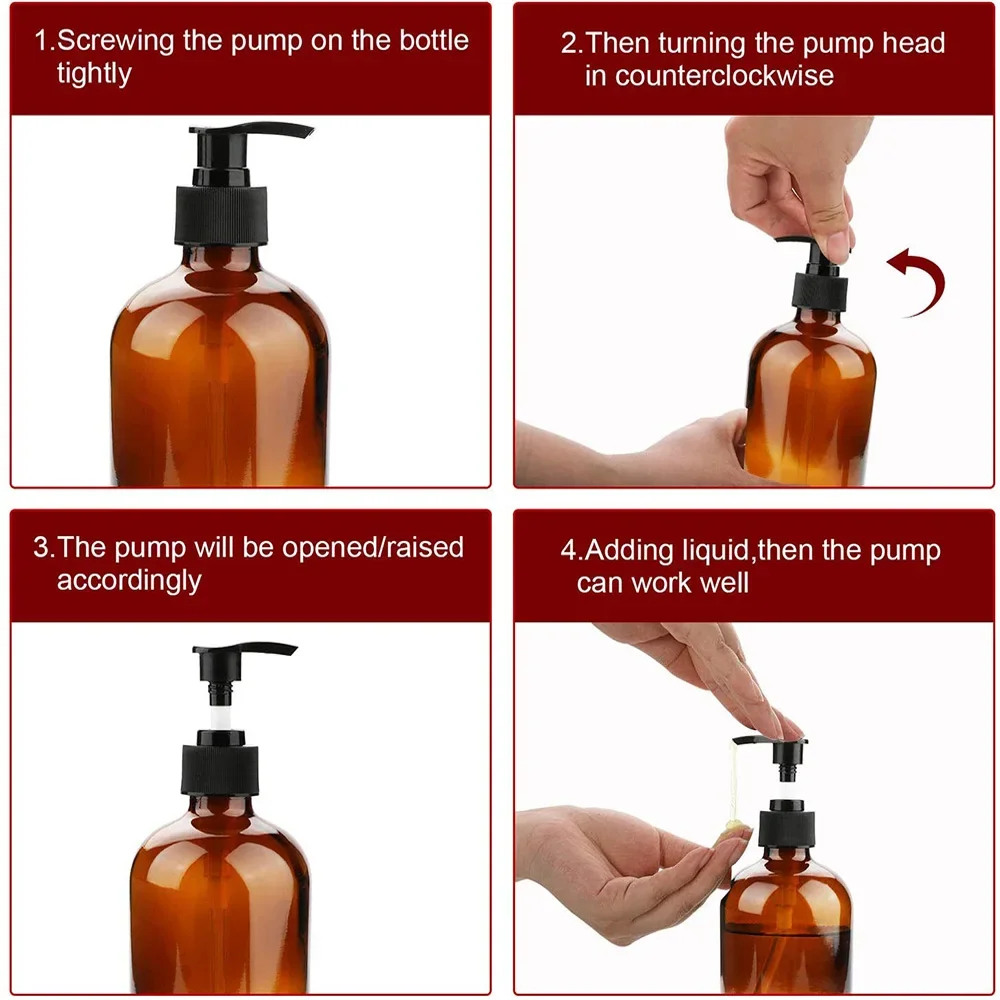 1.Screwing the pump on the bottle tightly

2.Then turning the pump head in counterclockwise

3.The pump will be opened/raised accordingly

4.Adding liquid,then the pump can work well