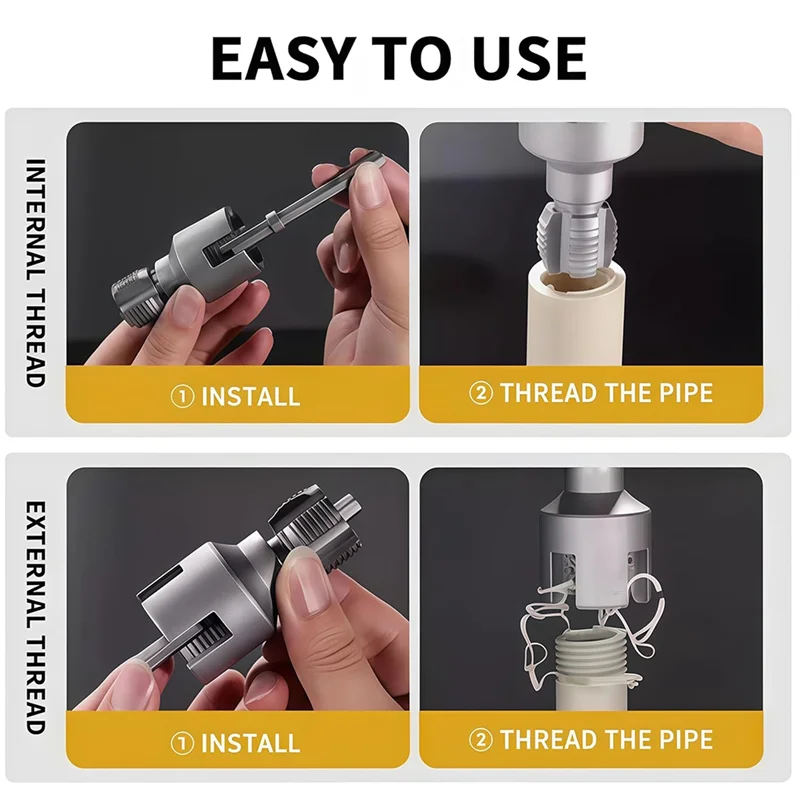 EASY TO USE

INTERNAL THREAD

① INSTALL

② THREAD THE PIPE

EXTERNAL THREAD

① INSTALL

② THREAD THE PIPE