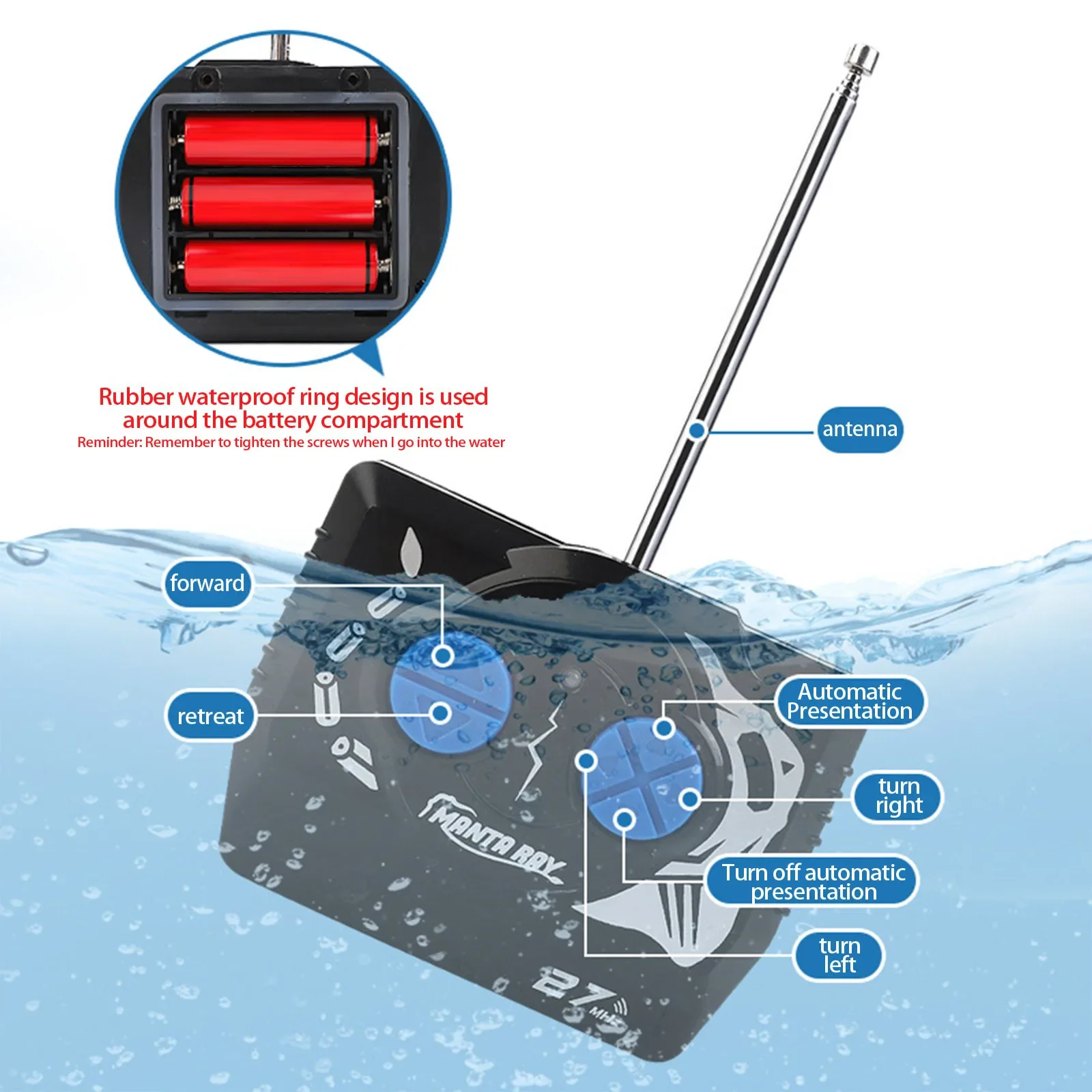 Rubber waterproof ring design is used around the battery compartment
Reminder: Remember to tighten the screws when I go into the water

antenna

forward

retreat

Automatic Presentation

turn right

Turn off automatic presentation

turn left

MANTA RAY

27 MHz