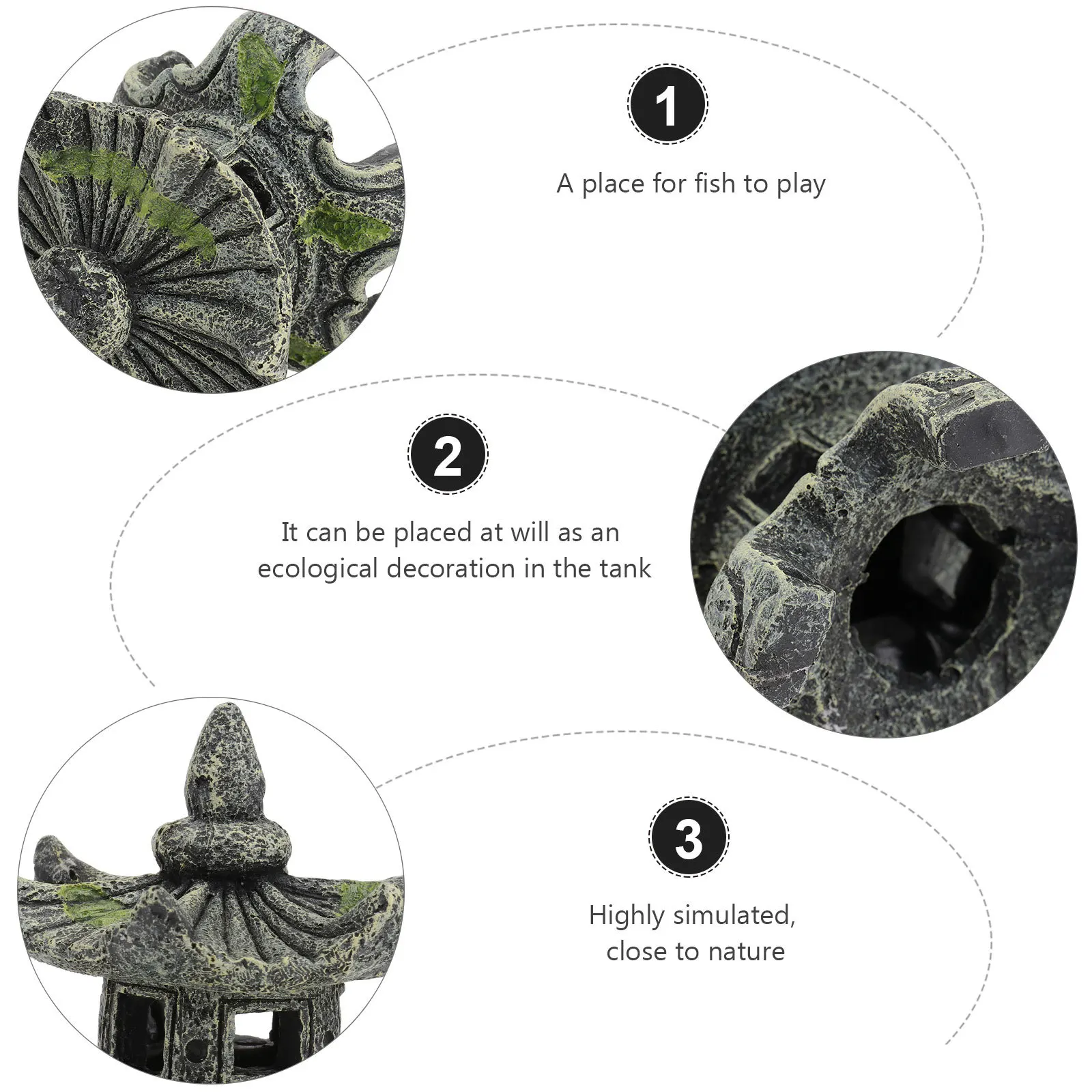 1

A place for fish to play

2

It can be placed at will as an ecological decoration in the tank

3

Highly simulated, close to nature