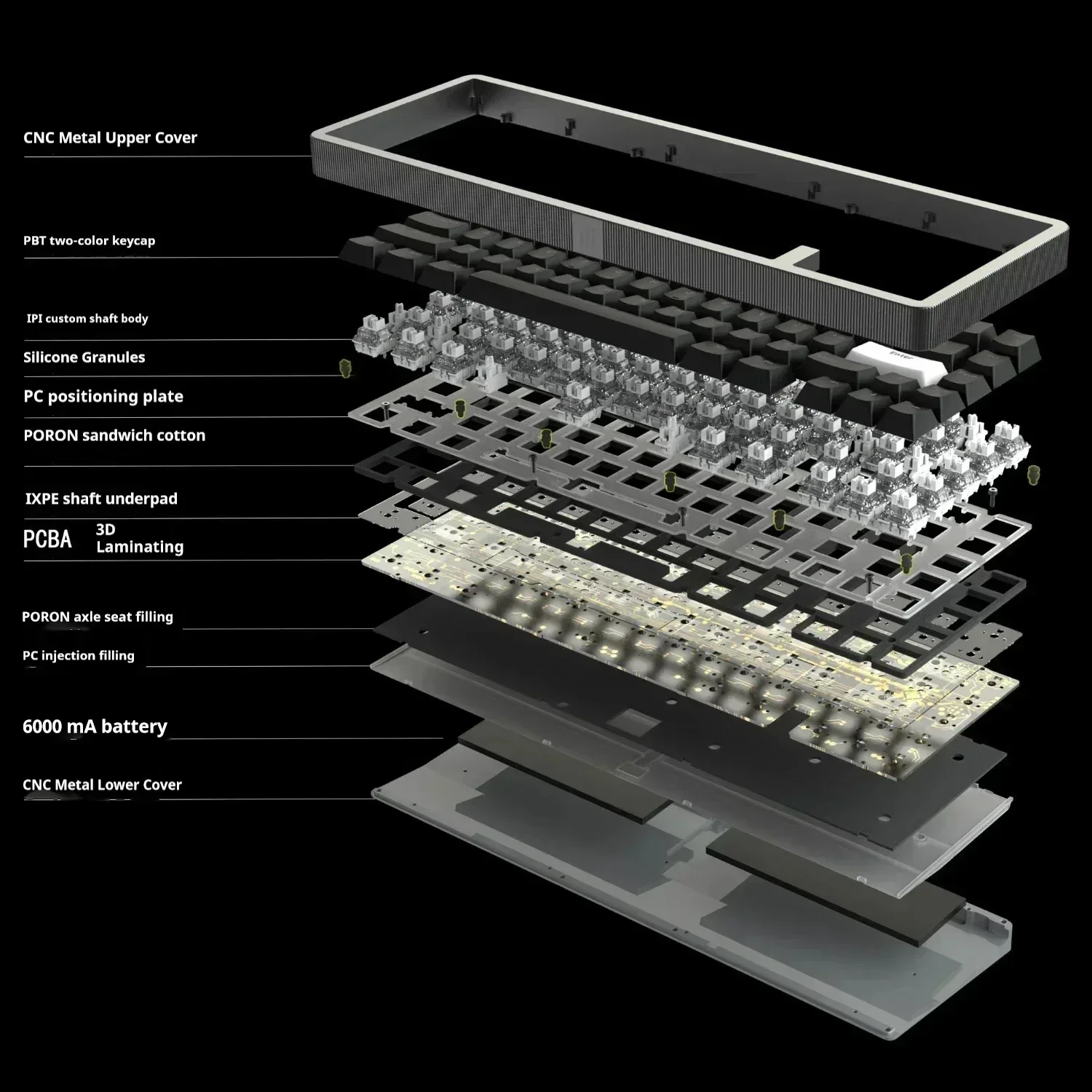 CNC Metal Upper Cover

PBT two-color keycap

IPI custom shaft body

Silicone Granules

PC positioning plate

PORON sandwich cotton

IXPE shaft underpad

PCBA 3D Laminating

PORON axle seat filling

PC injection filling

6000 mA battery

CNC Metal Lower Cover

Enter