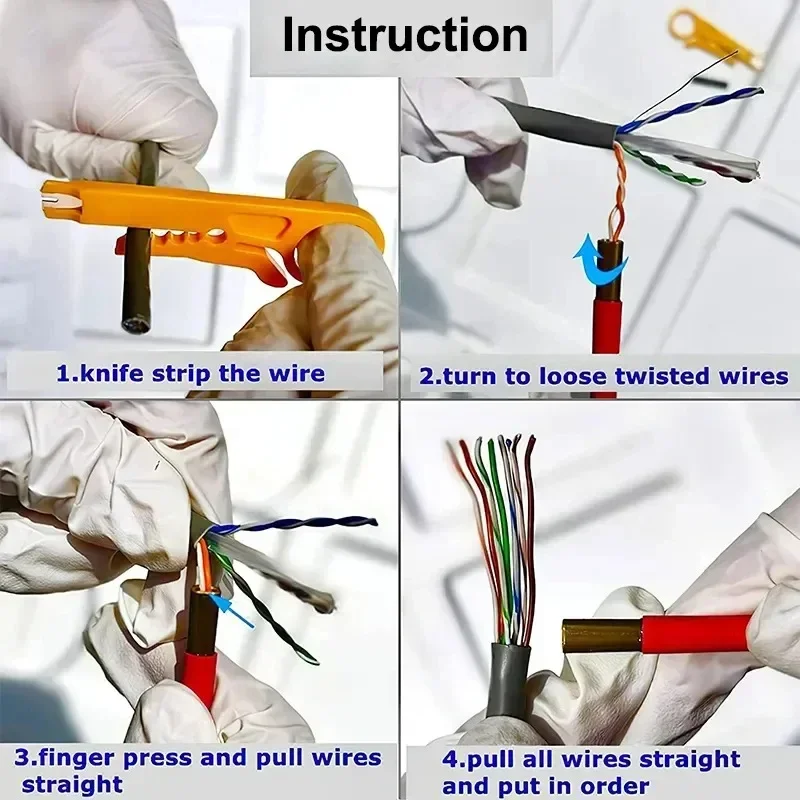 Instruction

1.knife strip the wire

2.turn to loose twisted wires

3.finger press and pull wires straight

4.pull all wires straight and put in order