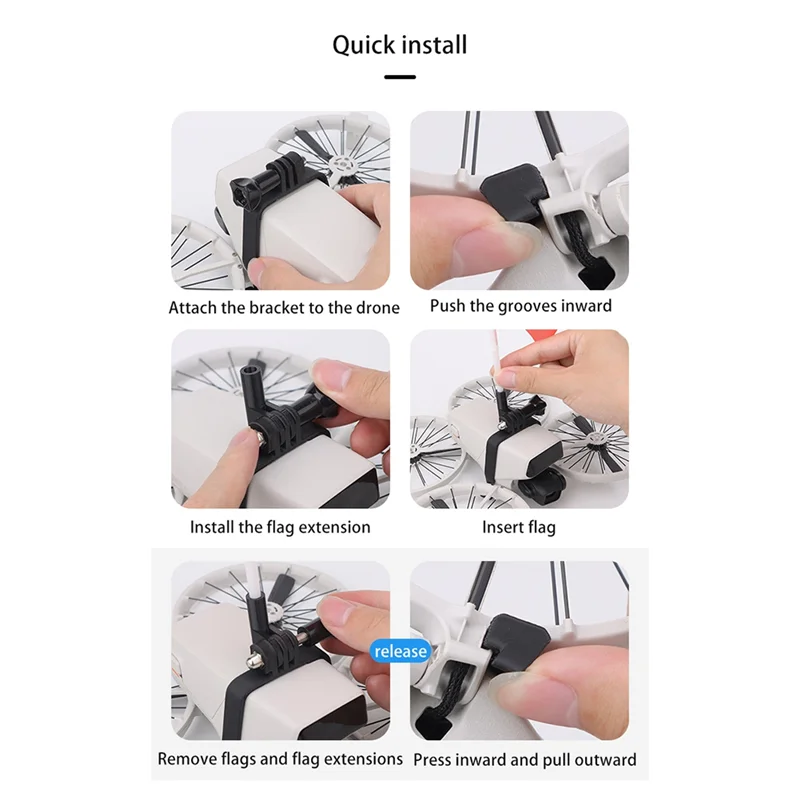 Quick install

Attach the bracket to the drone

Push the grooves inward

Install the flag extension

Insert flag

release

Remove flags and flag extensions

Press inward and pull outward