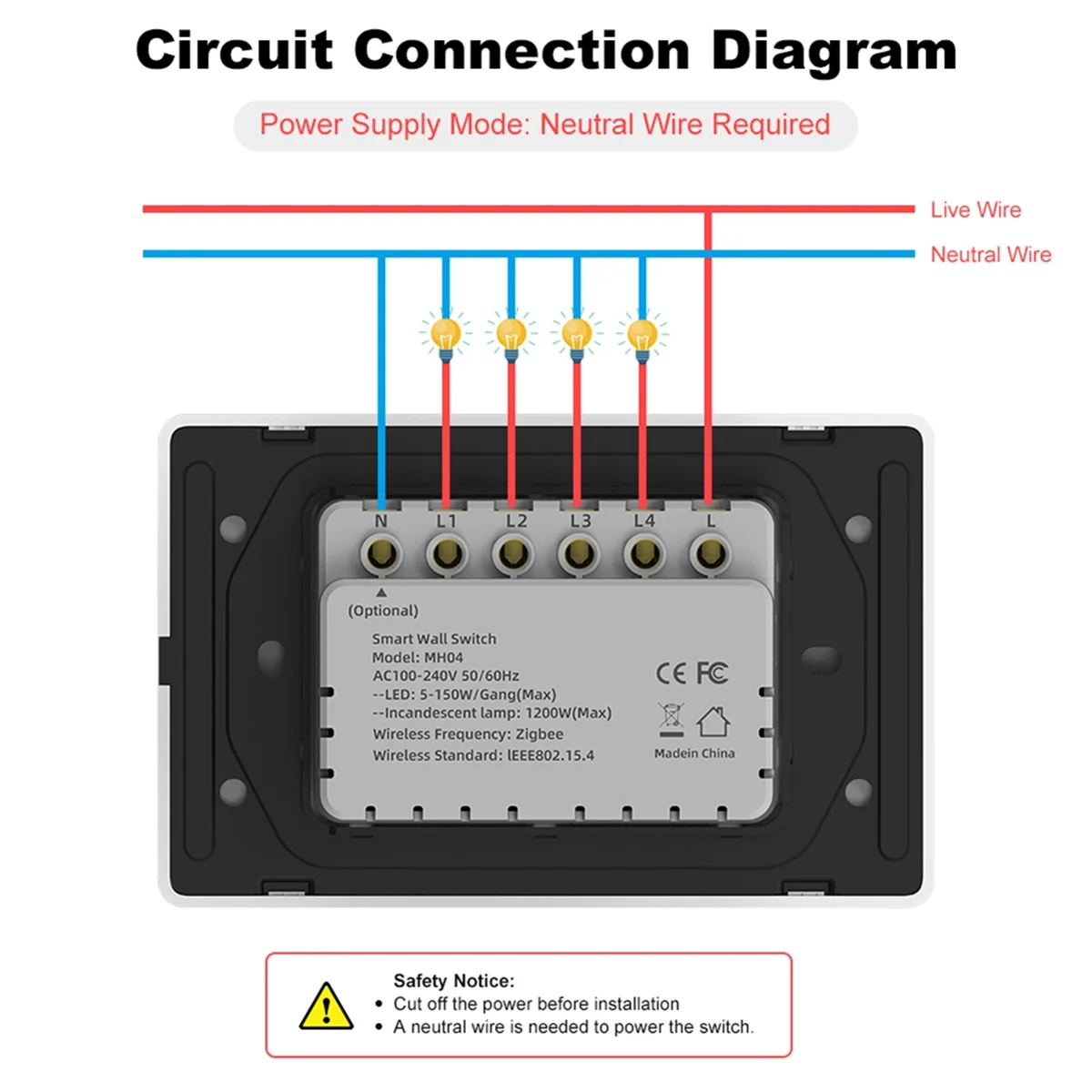 Circuit Connection Diagram

Power Supply Mode: Neutral Wire Required

Live Wire

Neutral Wire

N L1 L2 L3 L4 L

(Optional)

Smart Wall Switch
Model: MH04
AC100-240V 50/60Hz
--LED: 5-150W/Gang(Max)
--Incandescent lamp: 1200W(Max)
Wireless Frequency: Zigbee
Wireless Standard: IEEE802.15.4

CE FC

Madein China

Safety Notice:
• Cut off the power before installation
• A neutral wire is needed to power the switch.