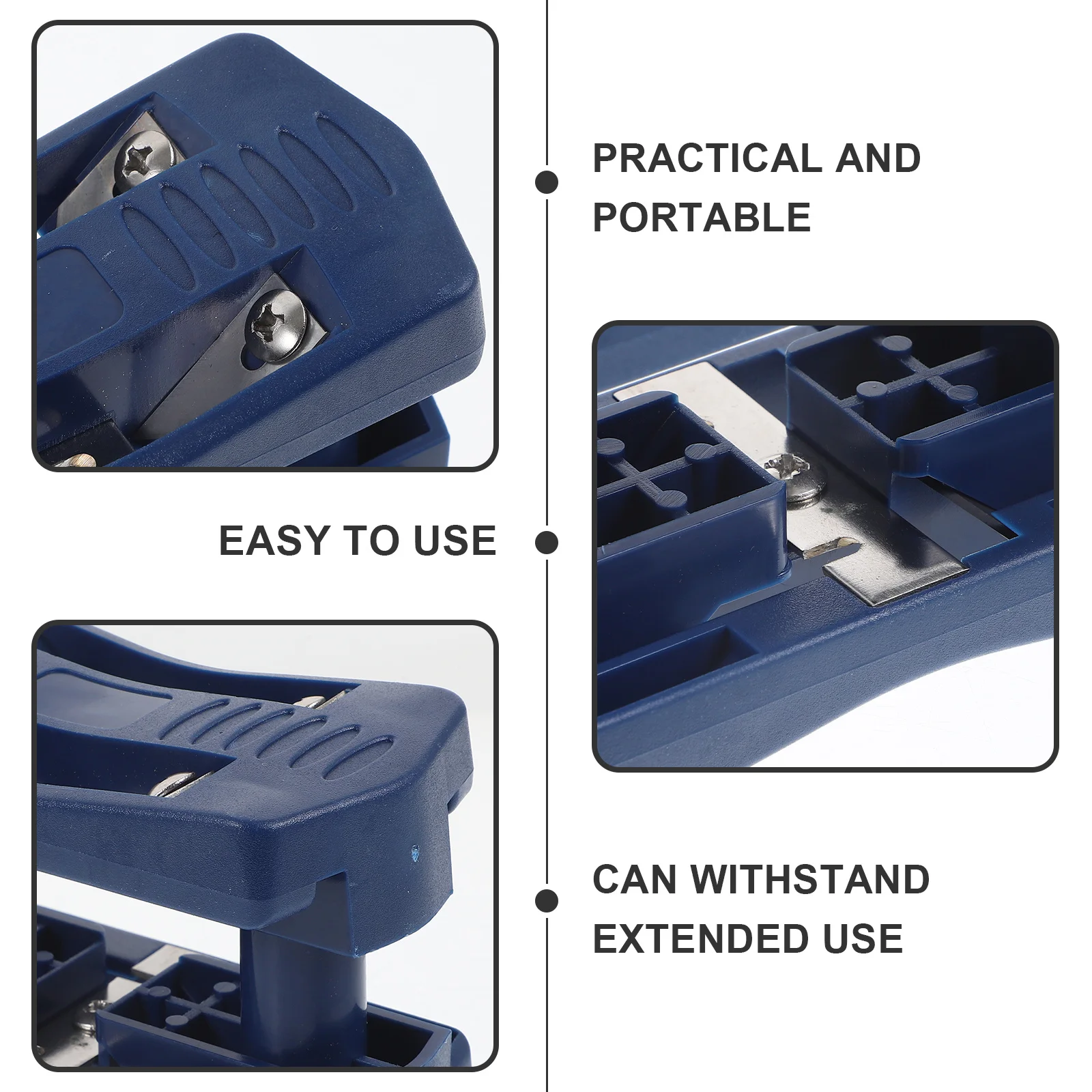 PRACTICAL AND PORTABLE

EASY TO USE

CAN WITHSTAND EXTENDED USE