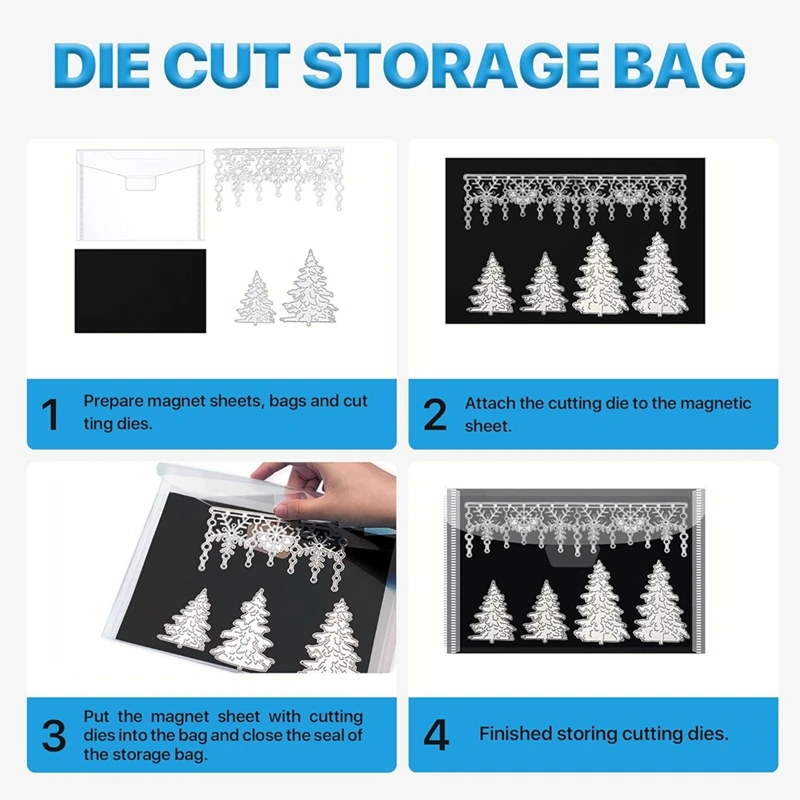 DIE CUT STORAGE BAG

1 Prepare magnet sheets, bags and cut ting dies.

2 Attach the cutting die to the magnetic sheet.

3 Put the magnet sheet with cutting dies into the bag and close the seal of the storage bag.

4 Finished storing cutting dies.