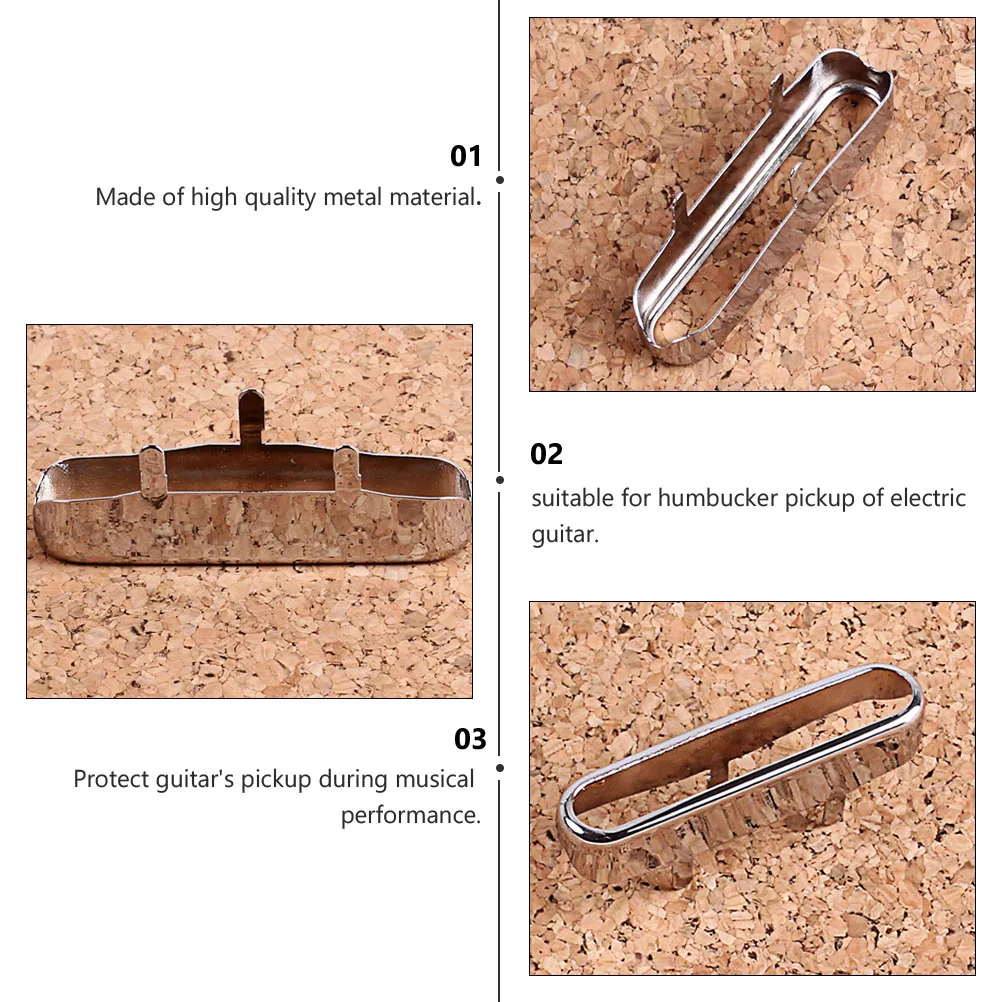 01
Made of high quality metal material.

02
suitable for humbucker pickup of electric guitar.

03
Protect guitar's pickup during musical performance.