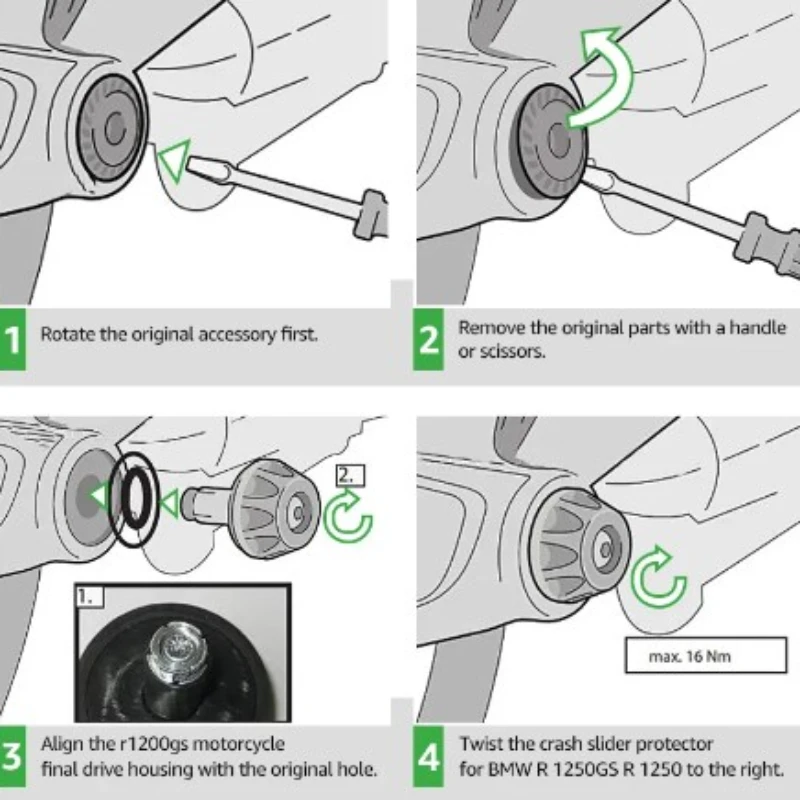 1 Rotate the original accessory first.

2 Remove the original parts with a handle or scissors.

2.

1.

3 Align the r1200gs motorcycle final drive housing with the original hole.

max. 16 Nm

4 Twist the crash slider protector for BMW R 1250GS R 1250 to the right.