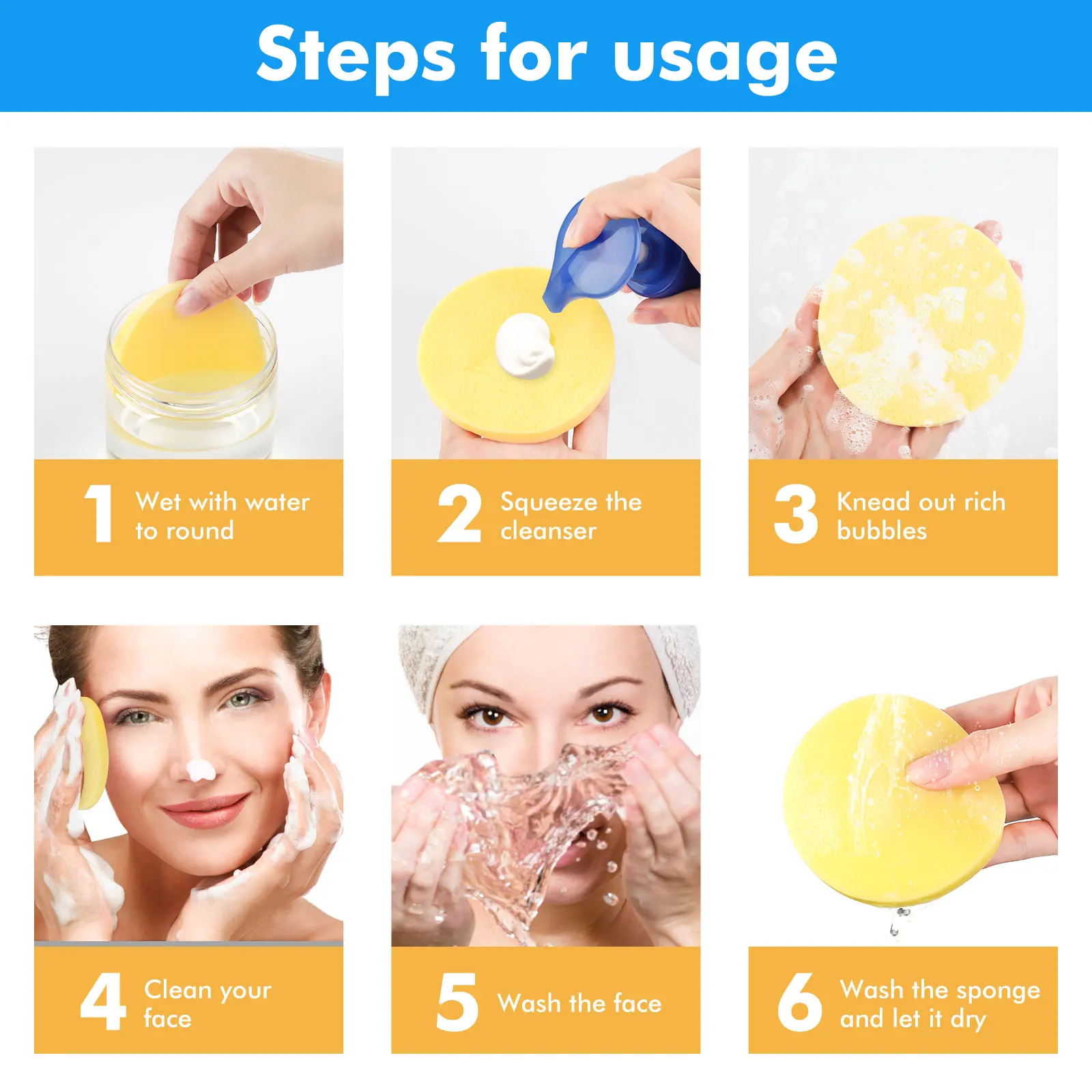 Steps for usage

1 Wet with water to round

2 Squeeze the cleanser

3 Knead out rich bubbles

4 Clean your face

5 Wash the face

6 Wash the sponge and let it dry