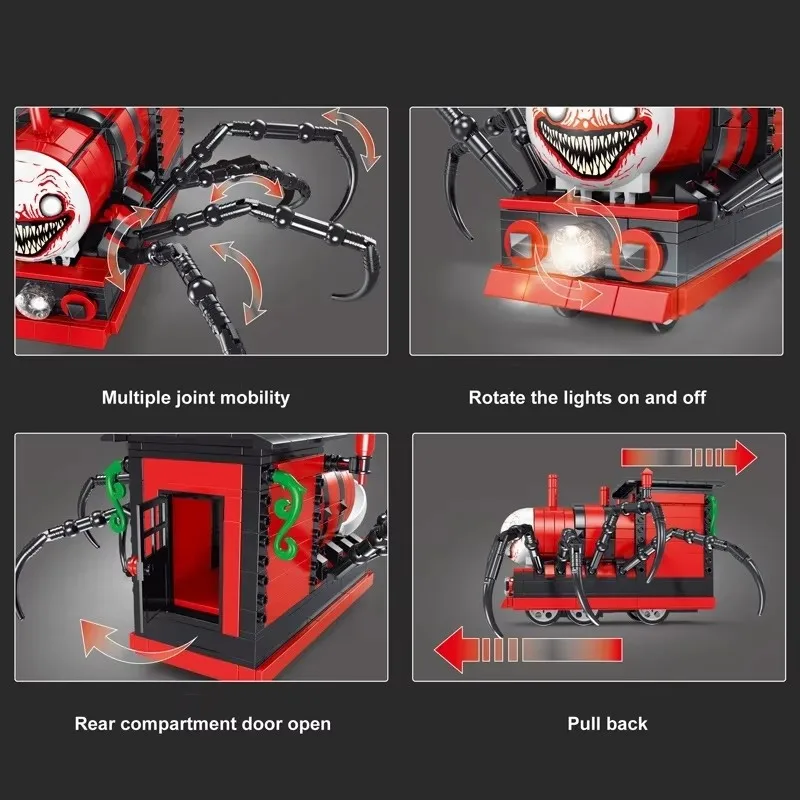 Multiple joint mobility

Rotate the lights on and off

Rear compartment door open

Pull back