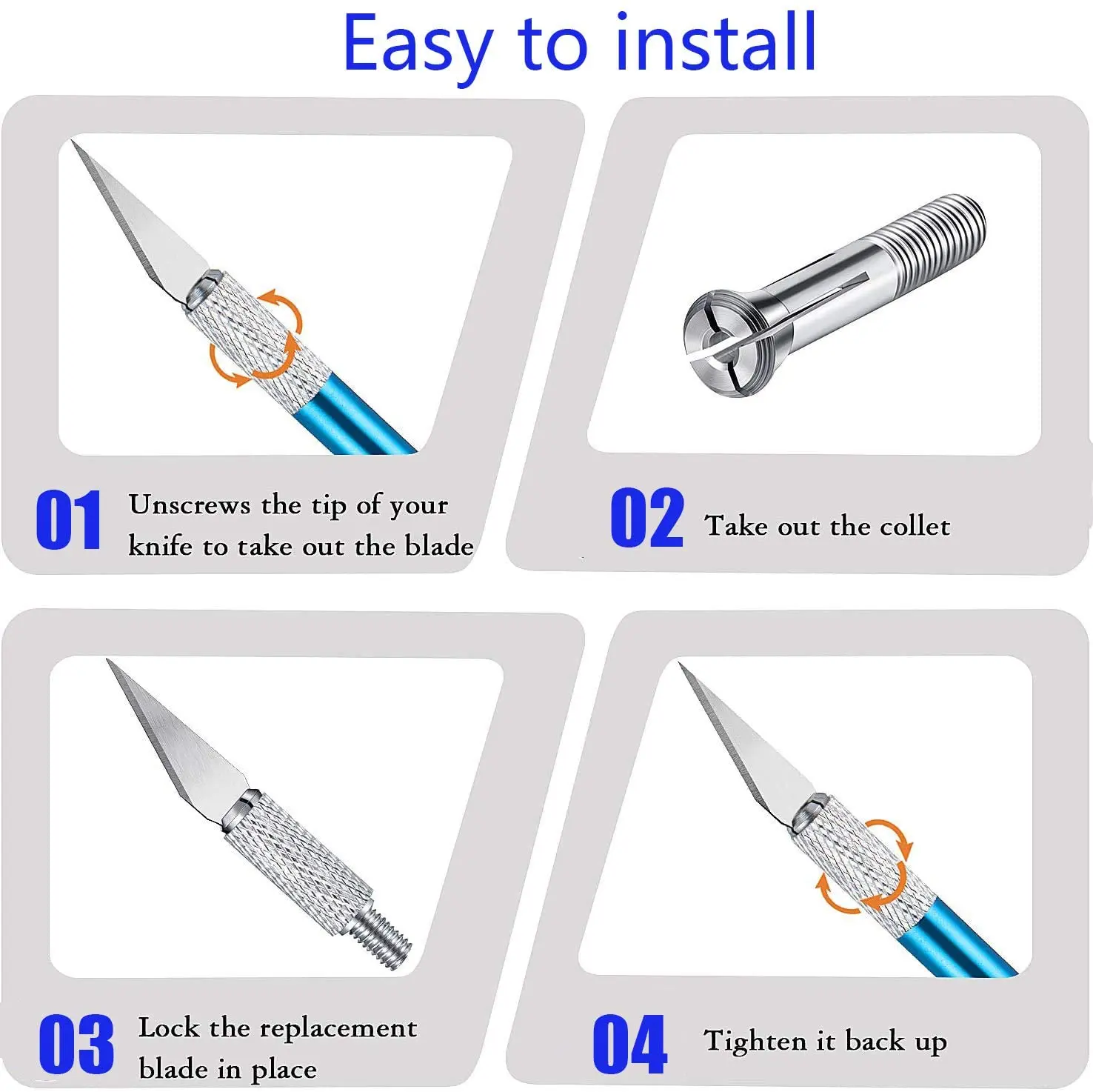 Easy to install

01 Unscrews the tip of your knife to take out the blade

02 Take out the collet

03 Lock the replacement blade in place

04 Tighten it back up