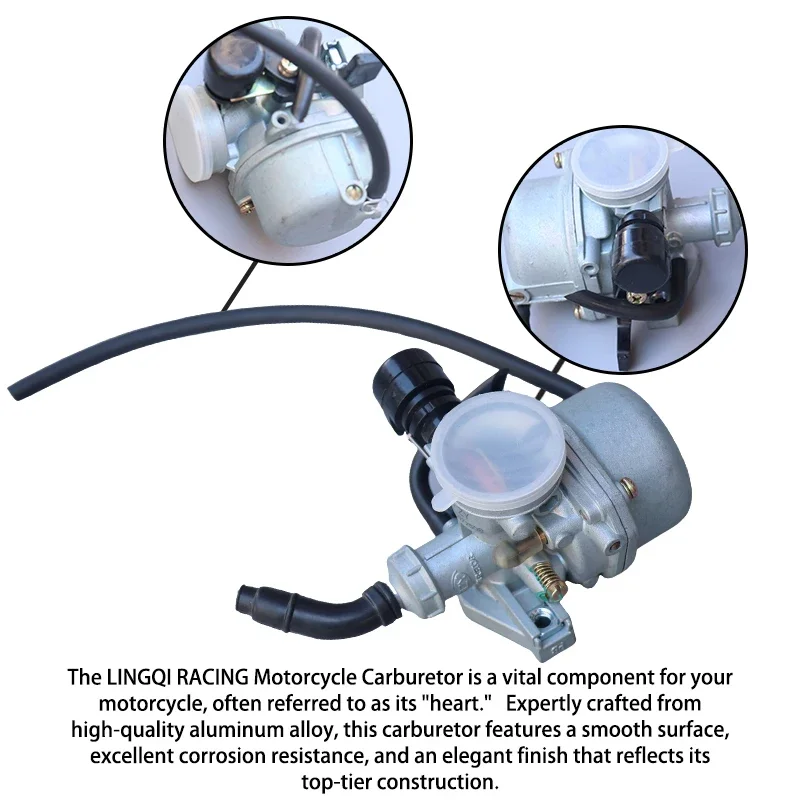 The LINGQI RACING Motorcycle Carburetor is a vital component for your motorcycle, often referred to as its "heart." Expertly crafted from high-quality aluminum alloy, this carburetor features a smooth surface, excellent corrosion resistance, and an elegant finish that reflects its top-tier construction.