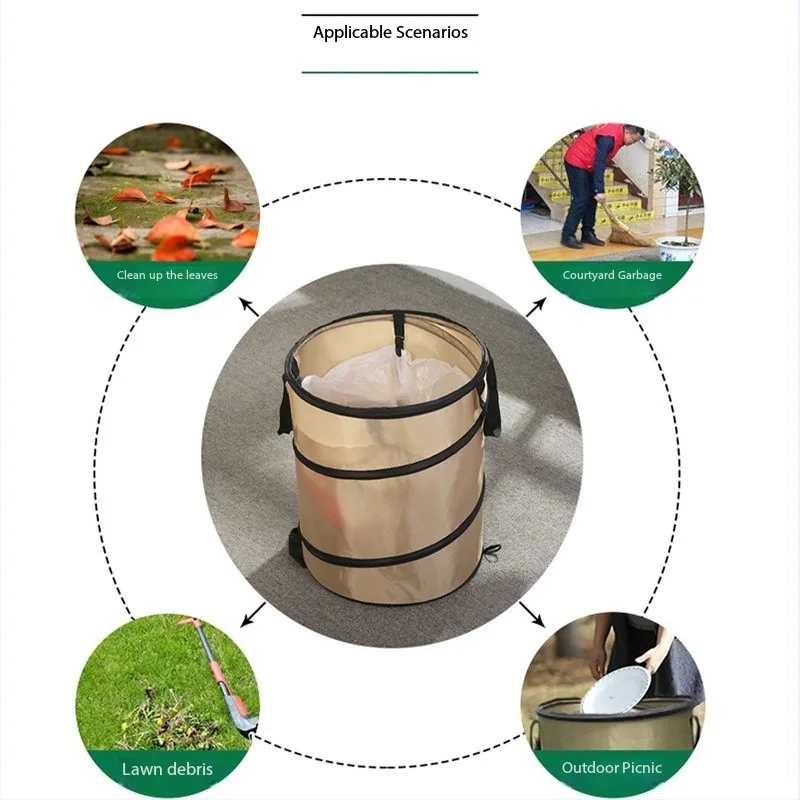 Applicable Scenarios

Clean up the leaves

Courtyard Garbage

Lawn debris

Outdoor Picnic