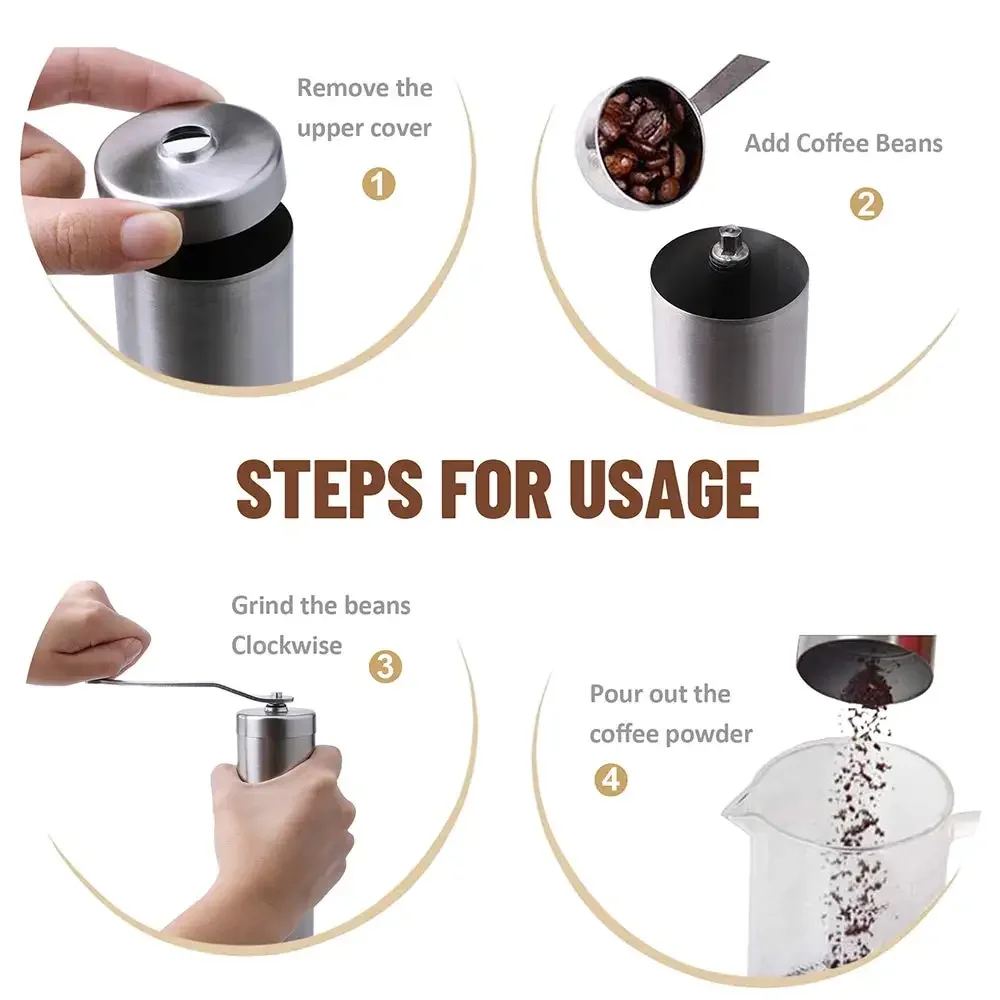 Remove the upper cover

1

Add Coffee Beans

2

STEPS FOR USAGE

Grind the beans Clockwise

3

Pour out the coffee powder

4