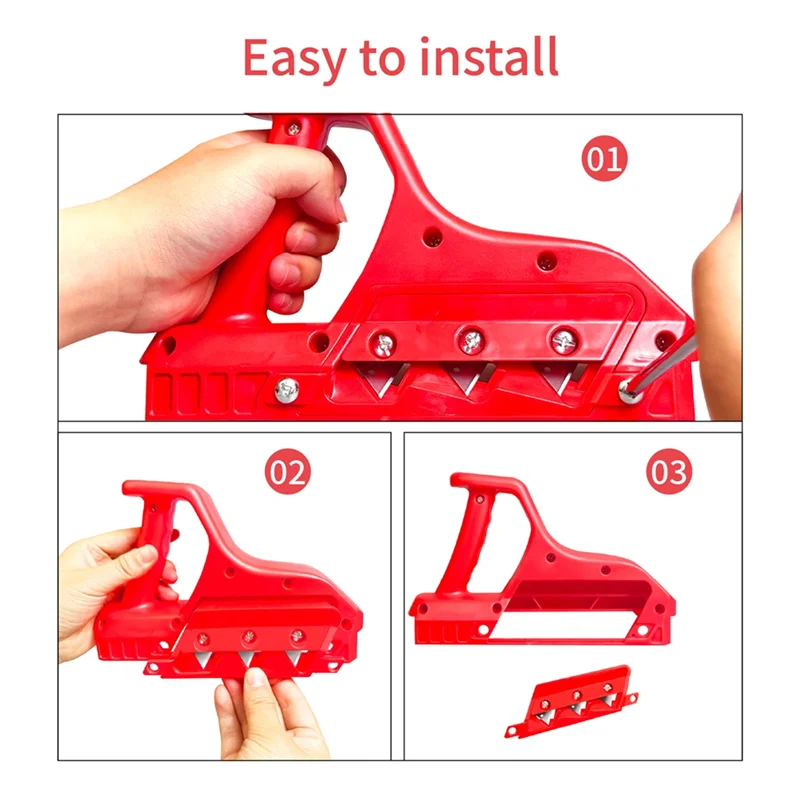 Easy to install

01

02

03