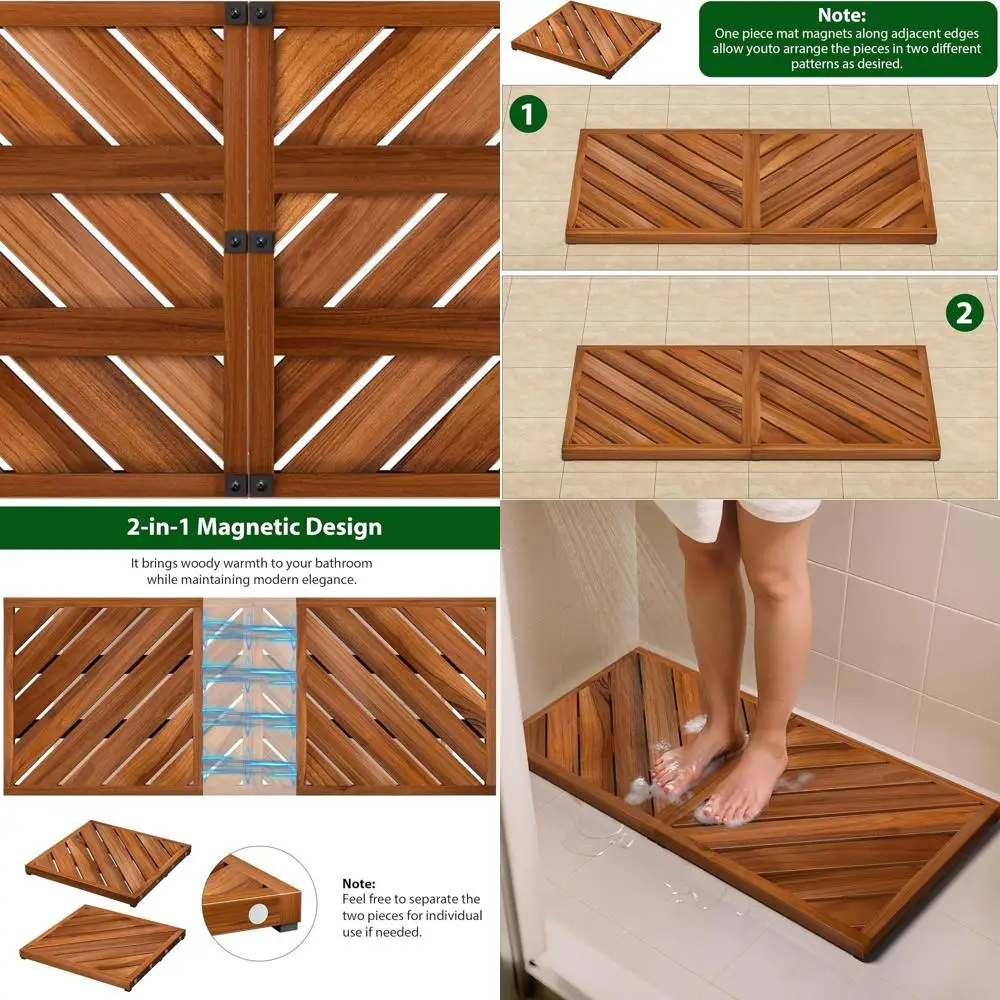 Note:
One piece mat magnets along adjacent edges allow youto arrange the pieces in two different patterns as desired.

1

2

2-in-1 Magnetic Design

It brings woody warmth to your bathroom while maintaining modern elegance.

Note:
Feel free to separate the two pieces for individual use if needed.