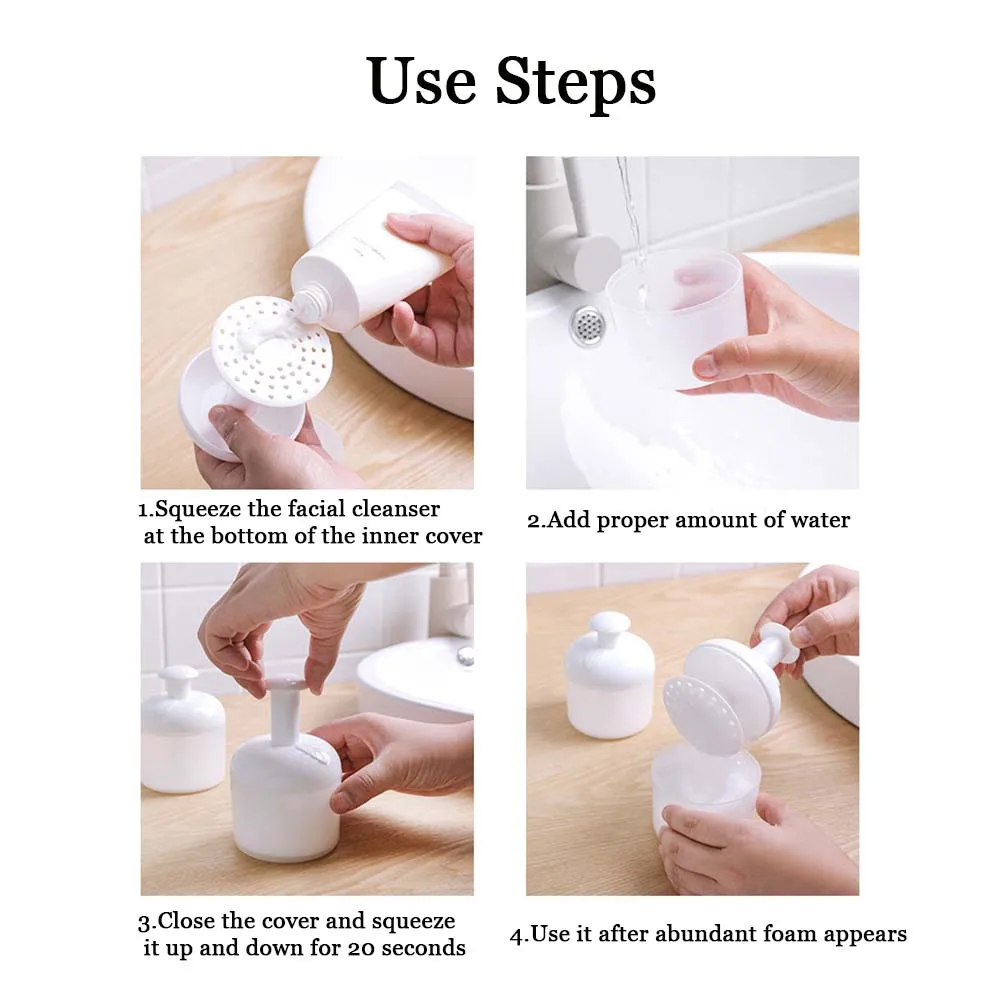 Use Steps

1.Squeeze the facial cleanser at the bottom of the inner cover

2.Add proper amount of water

3.Close the cover and squeeze it up and down for 20 seconds

4.Use it after abundant foam appears