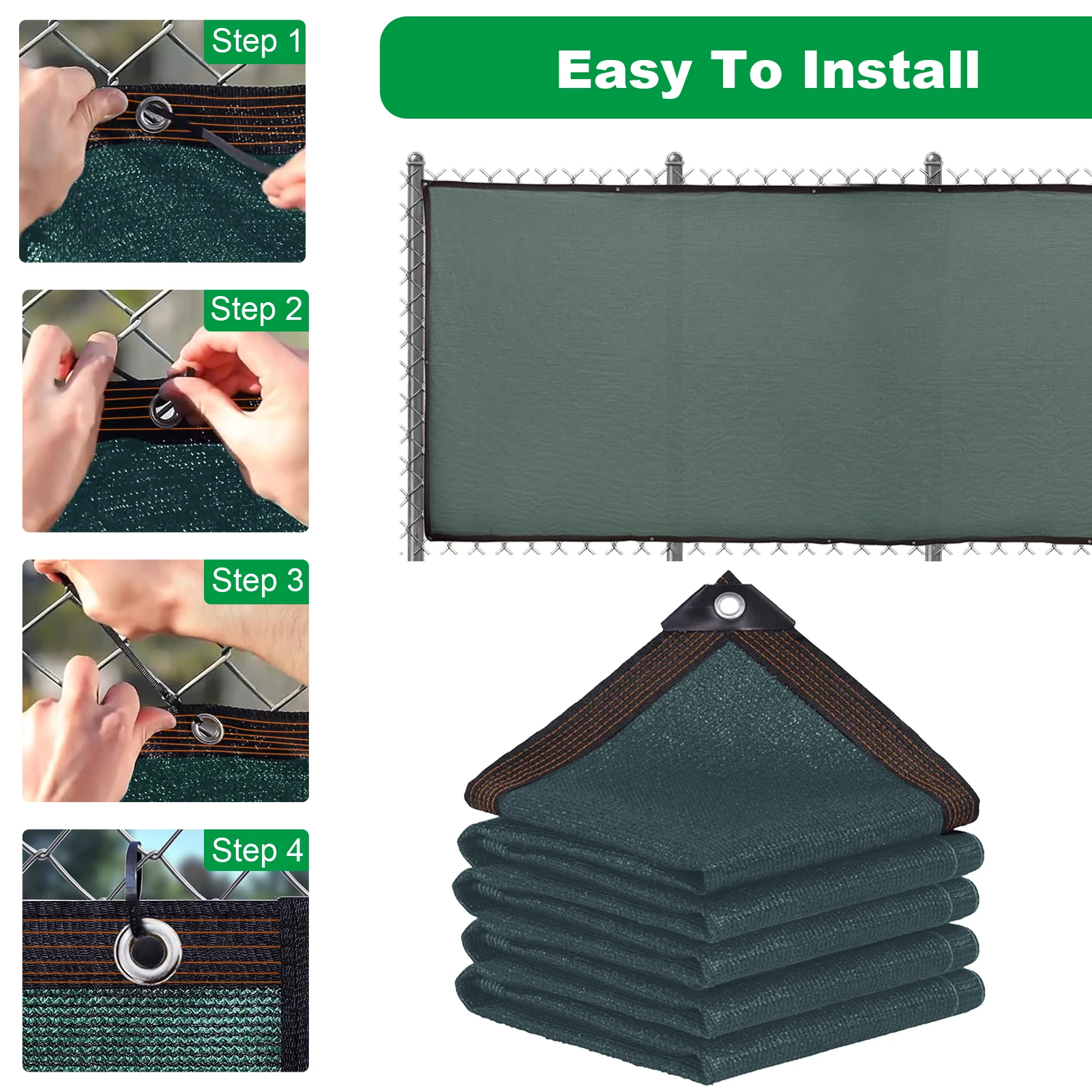 Step 1

Step 2

Step 3

Step 4

Easy To Install