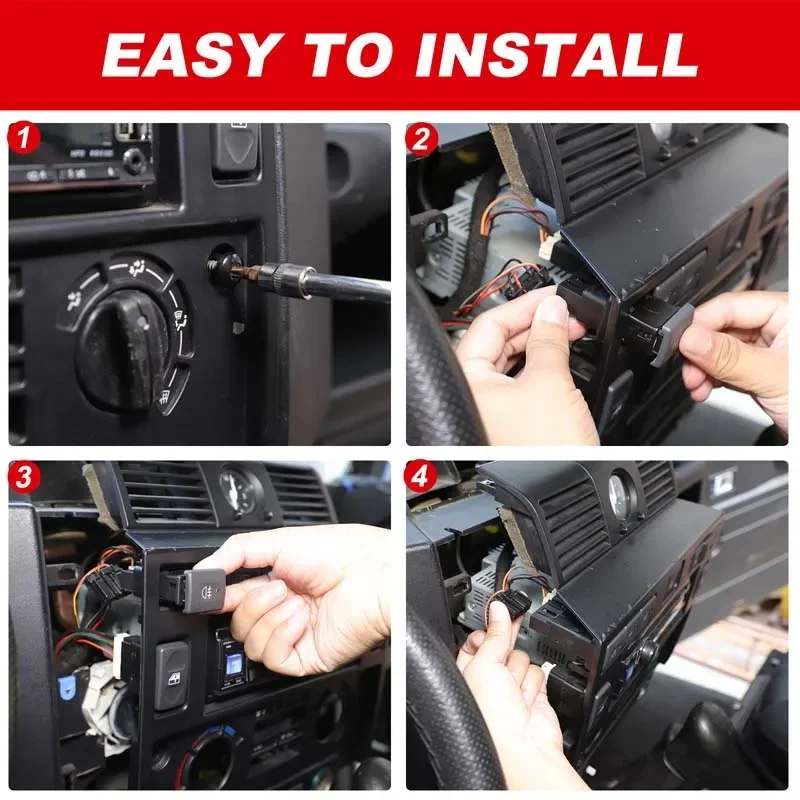 EASY TO INSTALL

1

2

3

4