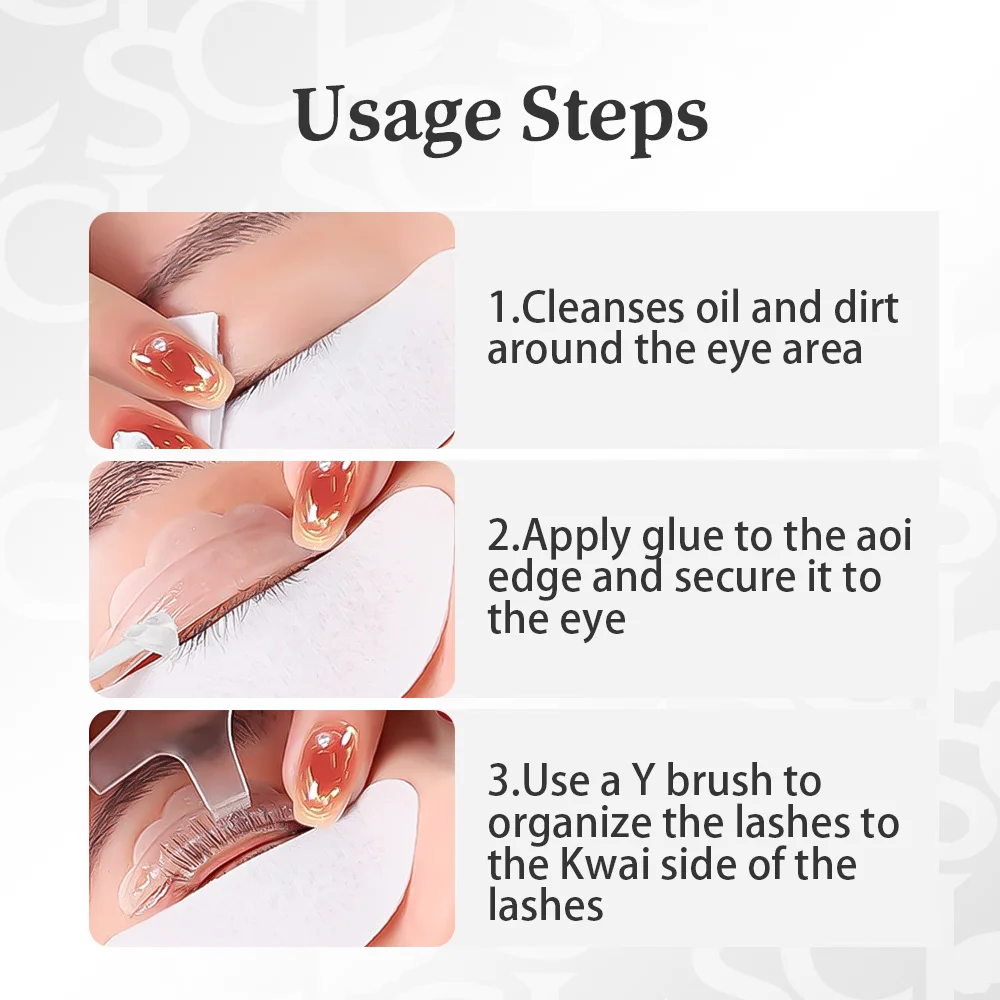 Usage Steps

1.Cleanses oil and dirt around the eye area

2.Apply glue to the aoi edge and secure it to the eye

3.Use a Y brush to organize the lashes to the Kwai side of the lashes