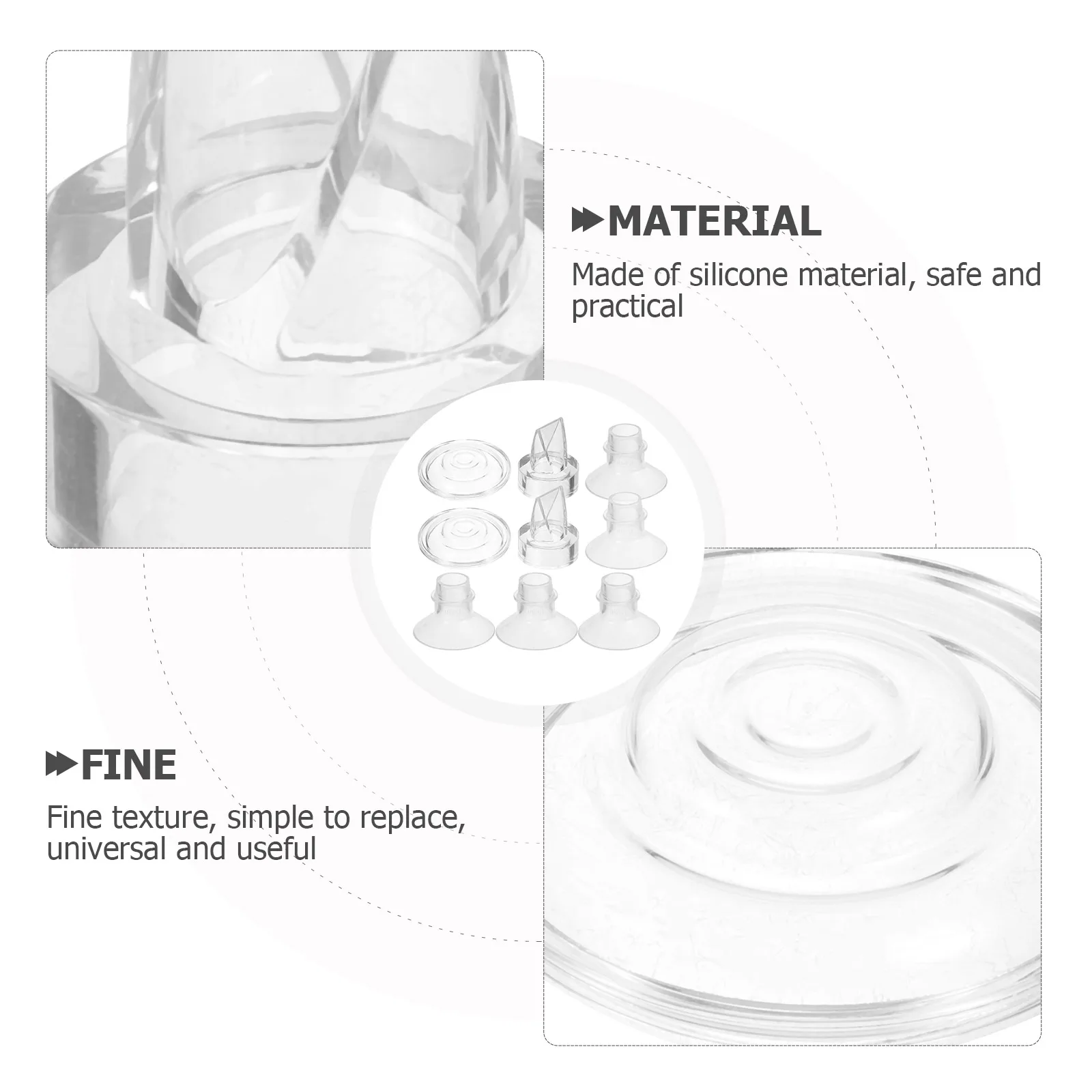 MATERIAL

Made of silicone material, safe and practical

FINE

Fine texture, simple to replace, universal and useful