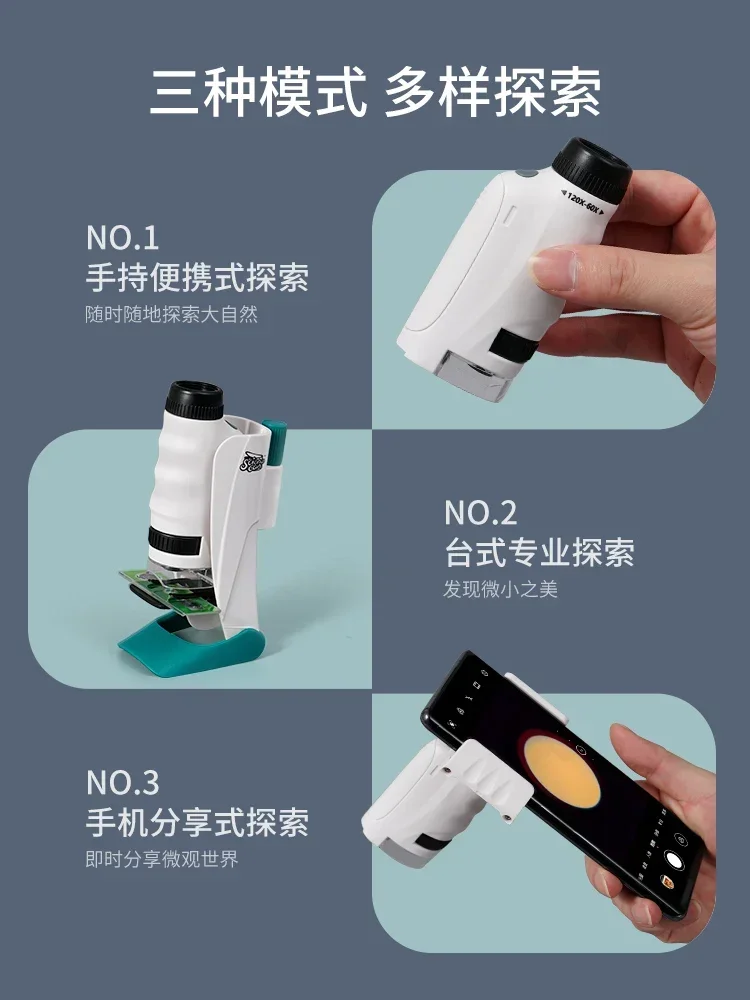 三种模式 多样探索

NO.1
手持便携式探索
随时随地探索大自然

120X-60X

NO.2
台式专业探索
发现微小之美

NO.3
手机分享式探索
即时分享微观世界