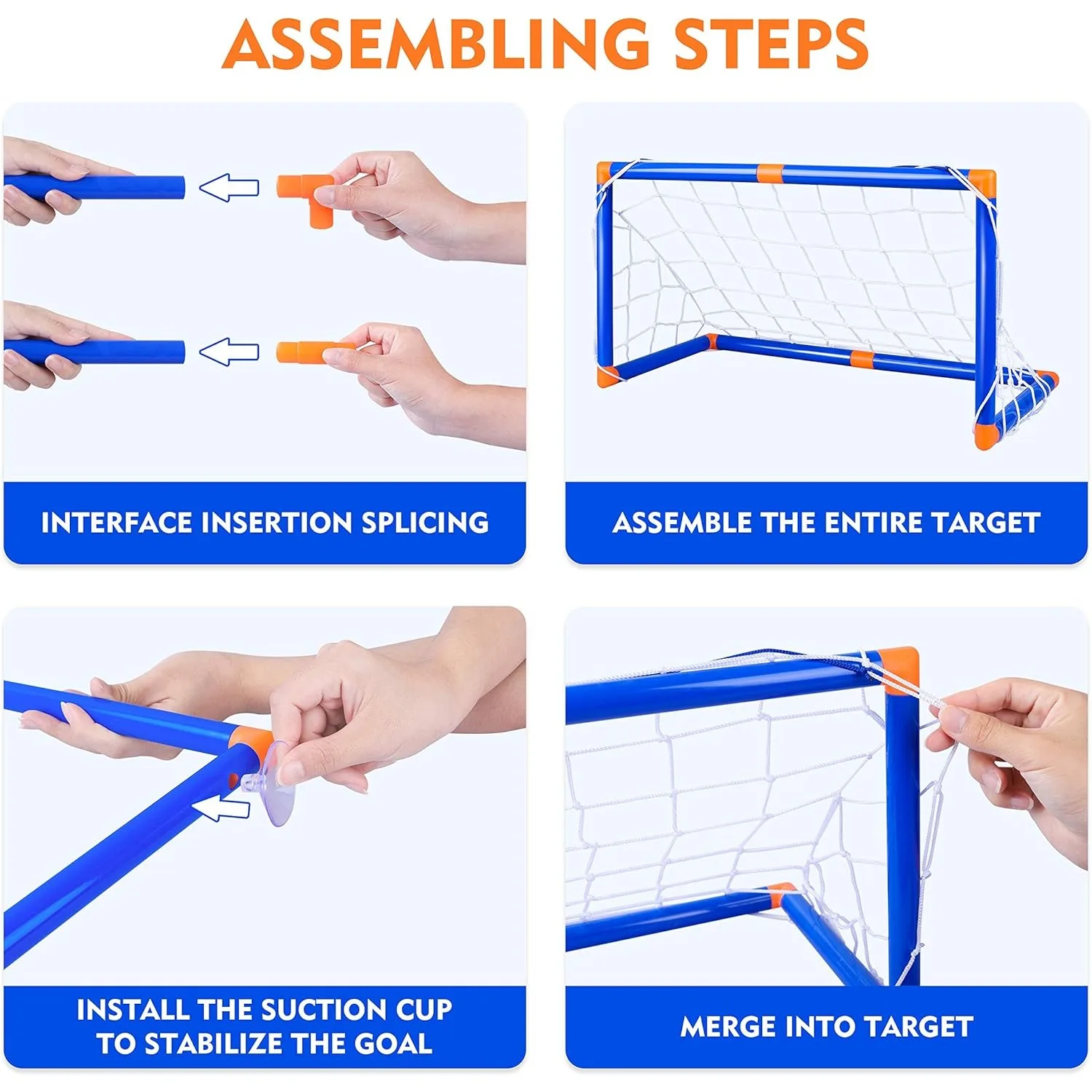 ASSEMBLING STEPS

INTERFACE INSERTION SPLICING

ASSEMBLE THE ENTIRE TARGET

INSTALL THE SUCTION CUP TO STABILIZE THE GOAL

MERGE INTO TARGET