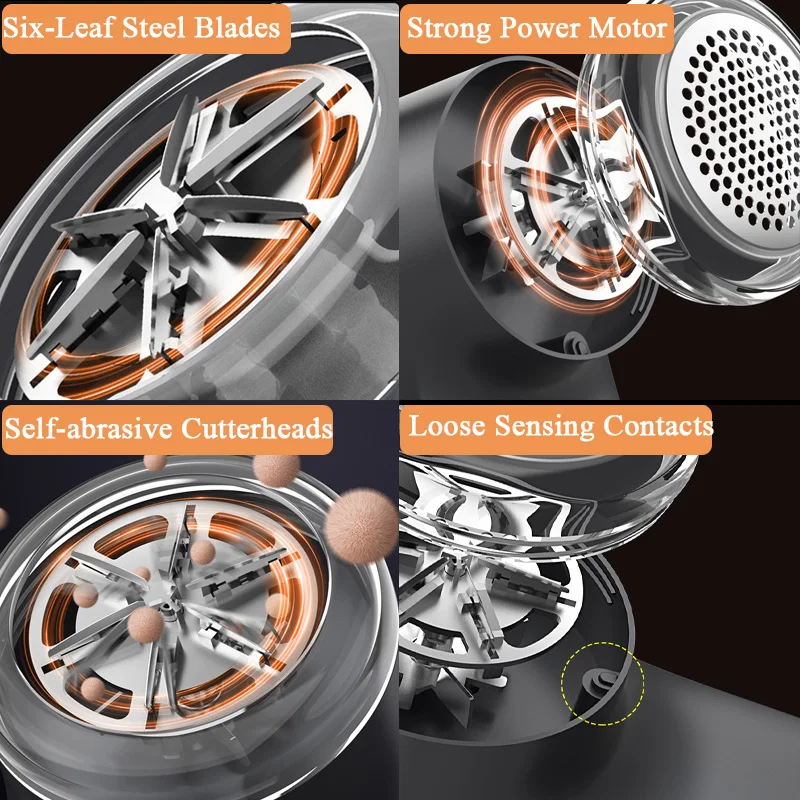 Six-Leaf Steel Blades

Strong Power Motor

Self-abrasive Cutterheads

Loose Sensing Contacts