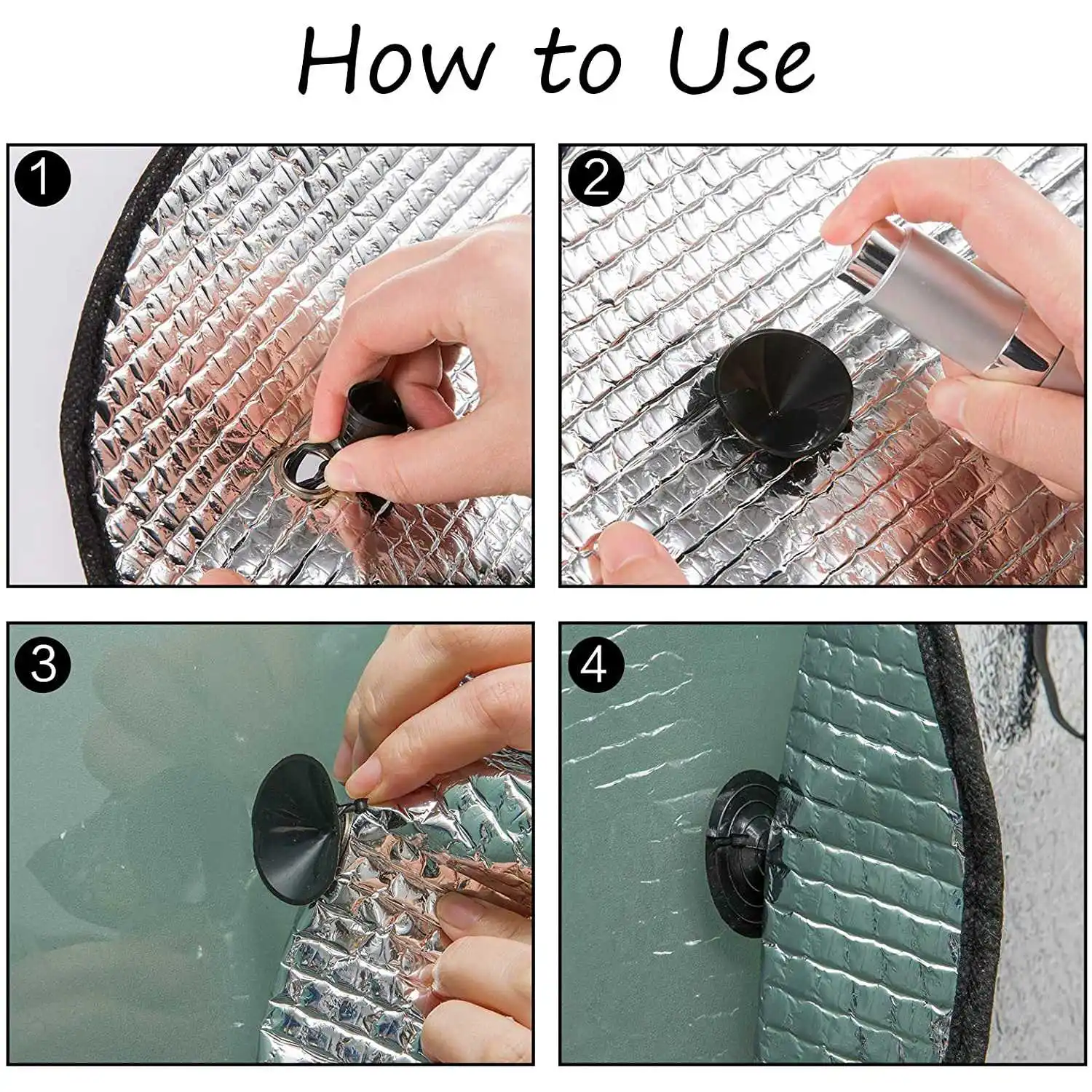 How to Use

1

2

3

4