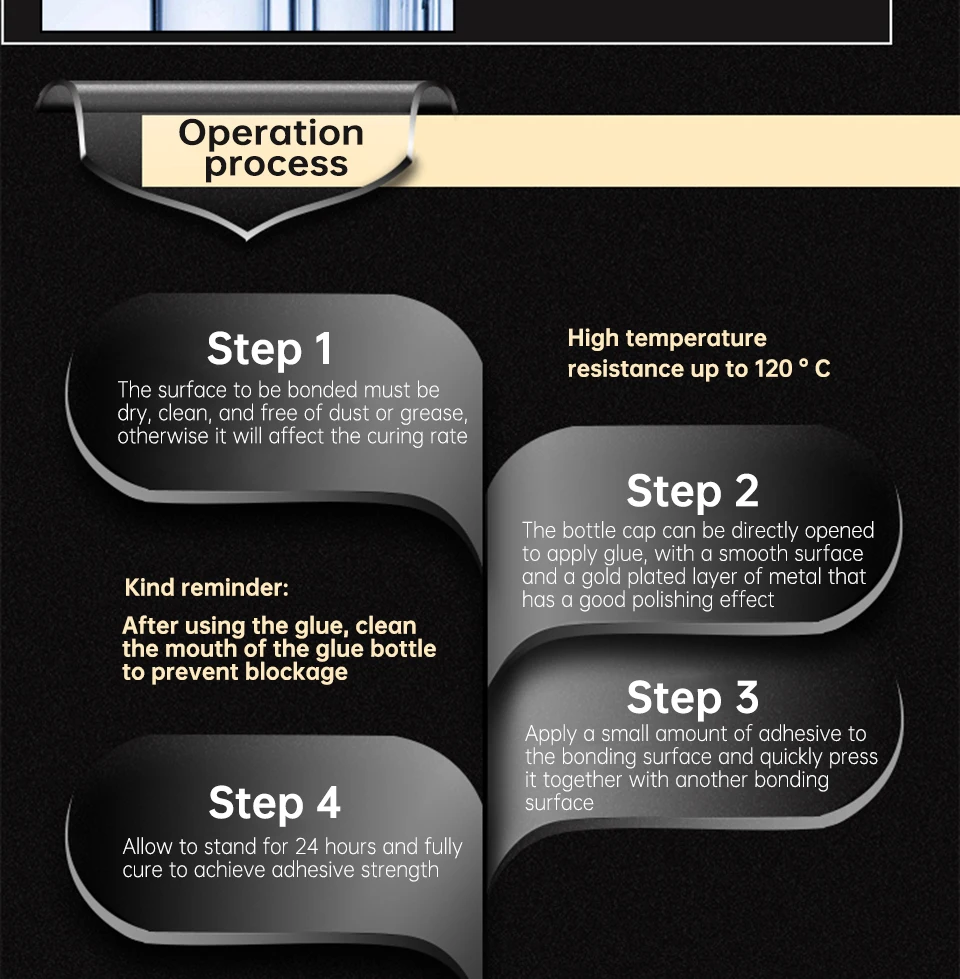 Operation process

Step 1
The surface to be bonded must be dry, clean, and free of dust or grease, otherwise it will affect the curing rate

High temperature resistance up to 120 ° C

Step 2
The bottle cap can be directly opened to apply glue, with a smooth surface and a gold plated layer of metal that has a good polishing effect

Kind reminder:

After using the glue, clean the mouth of the glue bottle to prevent blockage

Step 3
Apply a small amount of adhesive to the bonding surface and quickly press it together with another bonding surface

Step 4
Allow to stand for 24 hours and fully cure to achieve adhesive strength