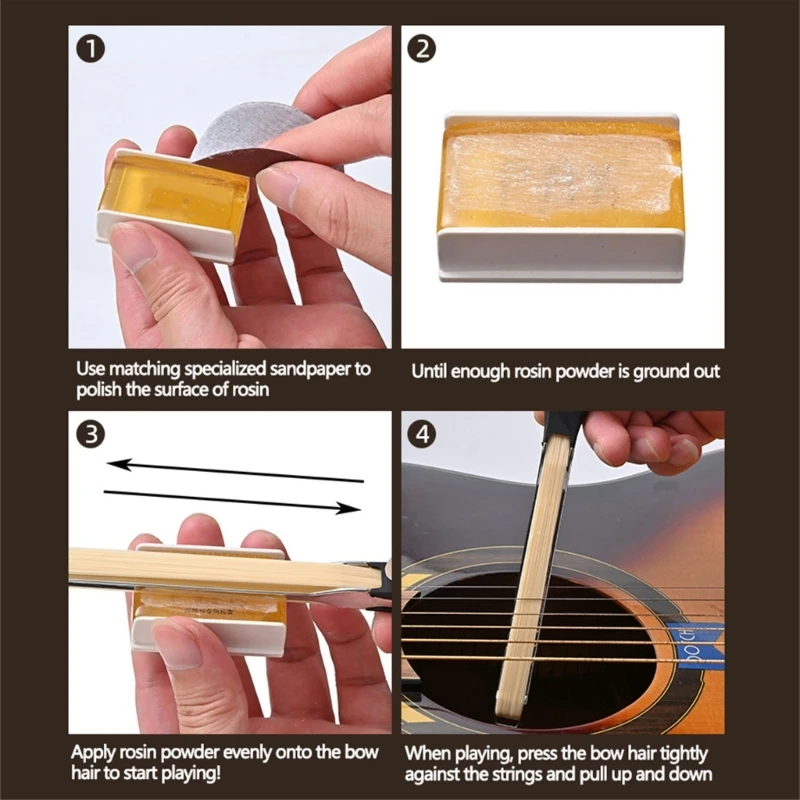 1

Use matching specialized sandpaper to polish the surface of rosin

2

Until enough rosin powder is ground out

3

Apply rosin powder evenly onto the bow hair to start playing!

4

DO CH

When playing, press the bow hair tightly against the strings and pull up and down