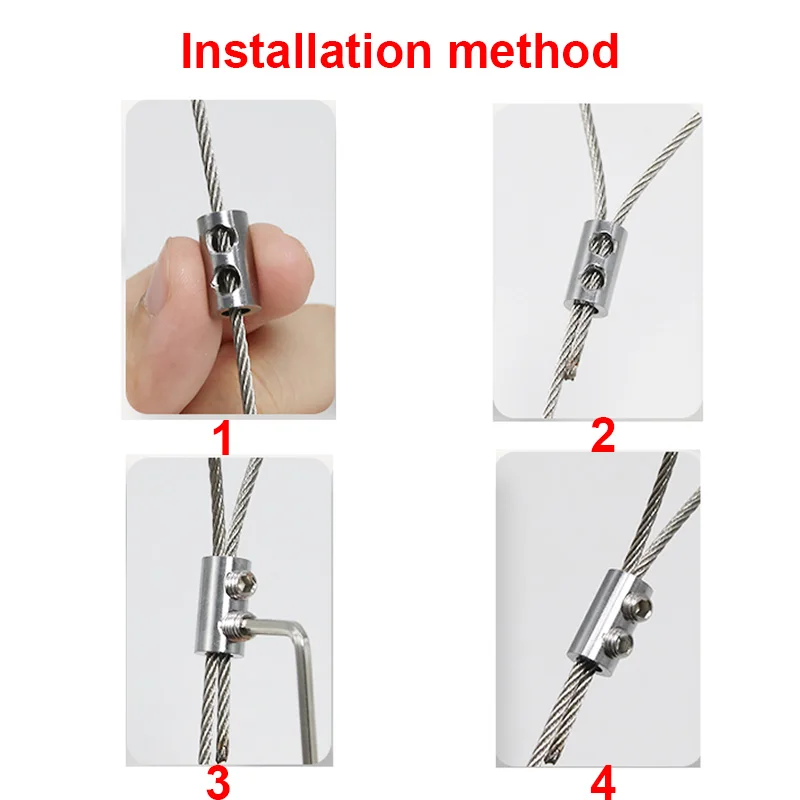 Installation method

1

2

3

4