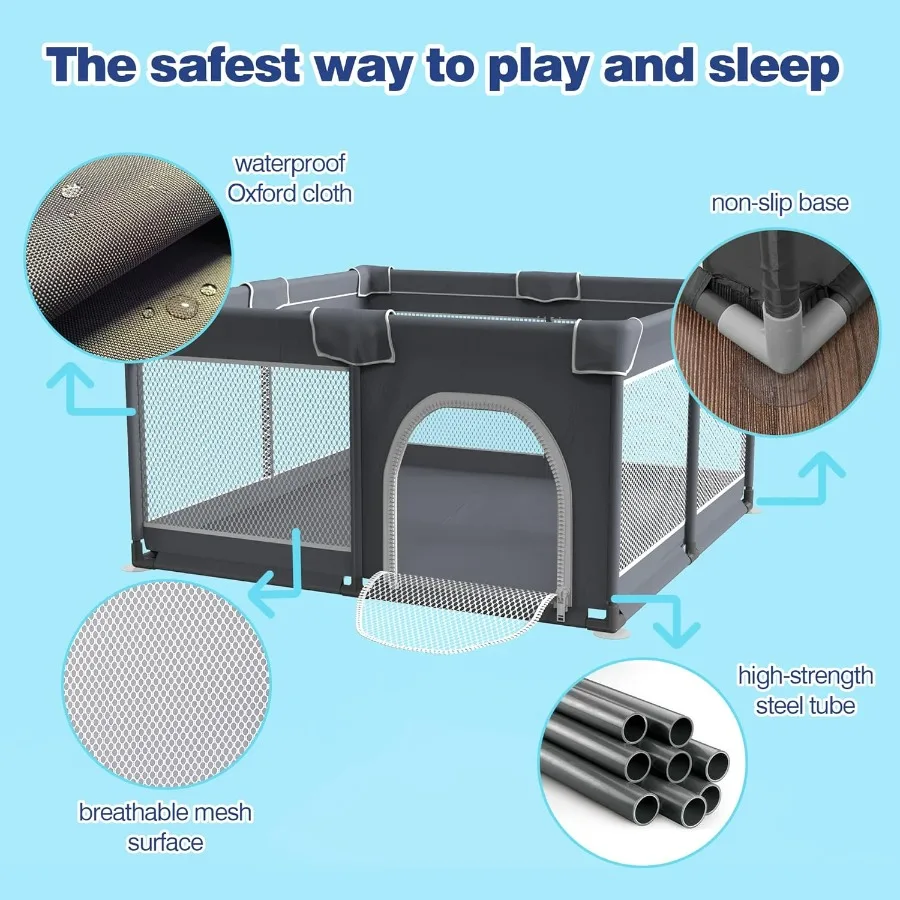 The safest way to play and sleep

waterproof Oxford cloth

non-slip base

high-strength steel tube

breathable mesh surface