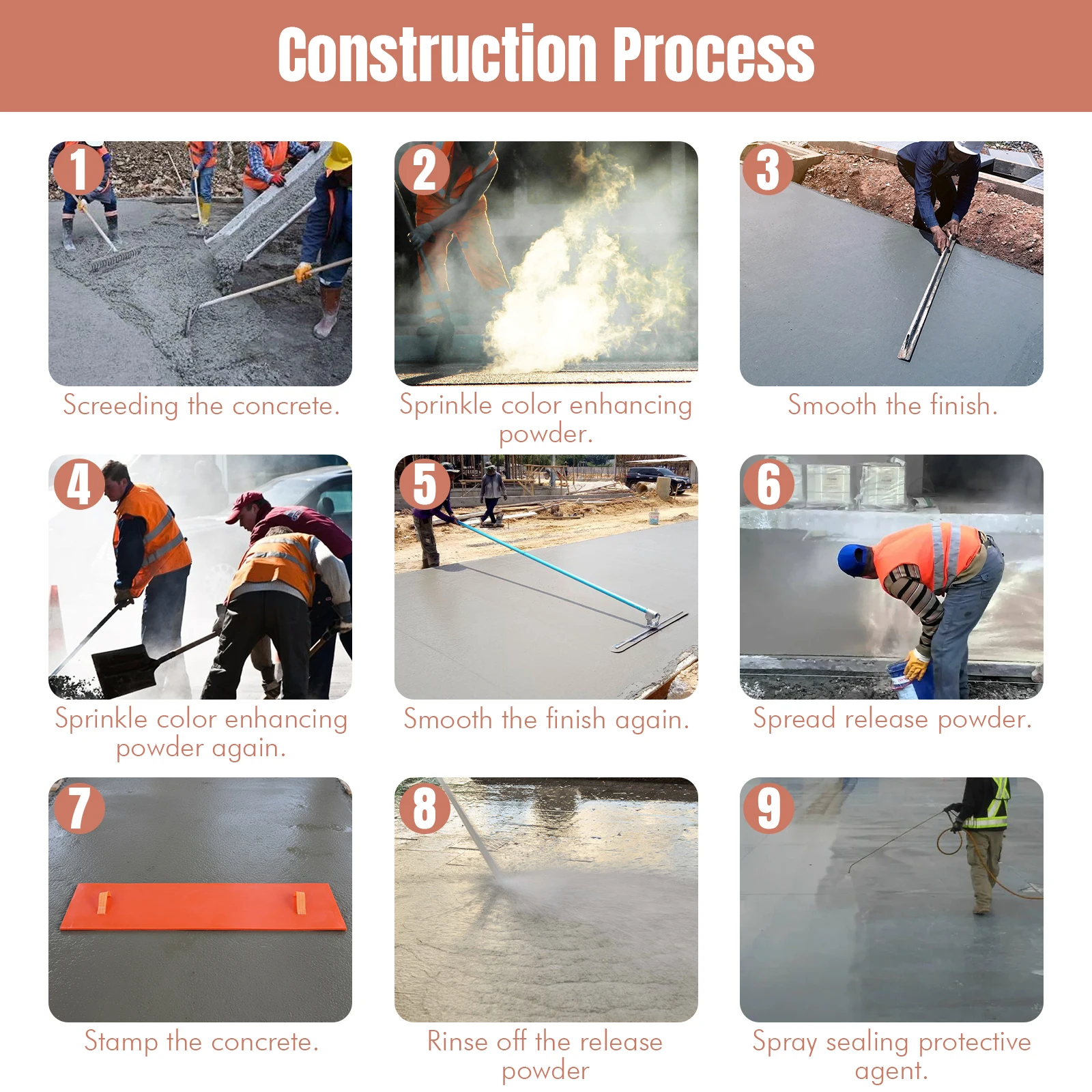 Construction Process

1
Screeding the concrete.

2
Sprinkle color enhancing powder.

3
Smooth the finish.

4
Sprinkle color enhancing powder again.

5
Smooth the finish again.

6
Spread release powder.

7
Stamp the concrete.

8
Rinse off the release powder

9
Spray sealing protective agent.