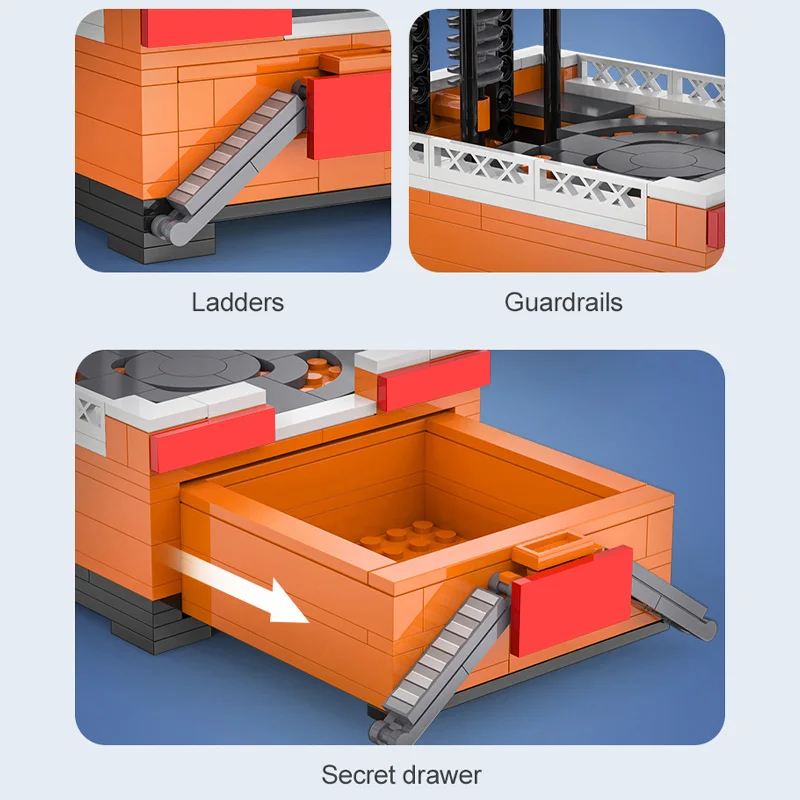 Ladders

Guardrails

Secret drawer