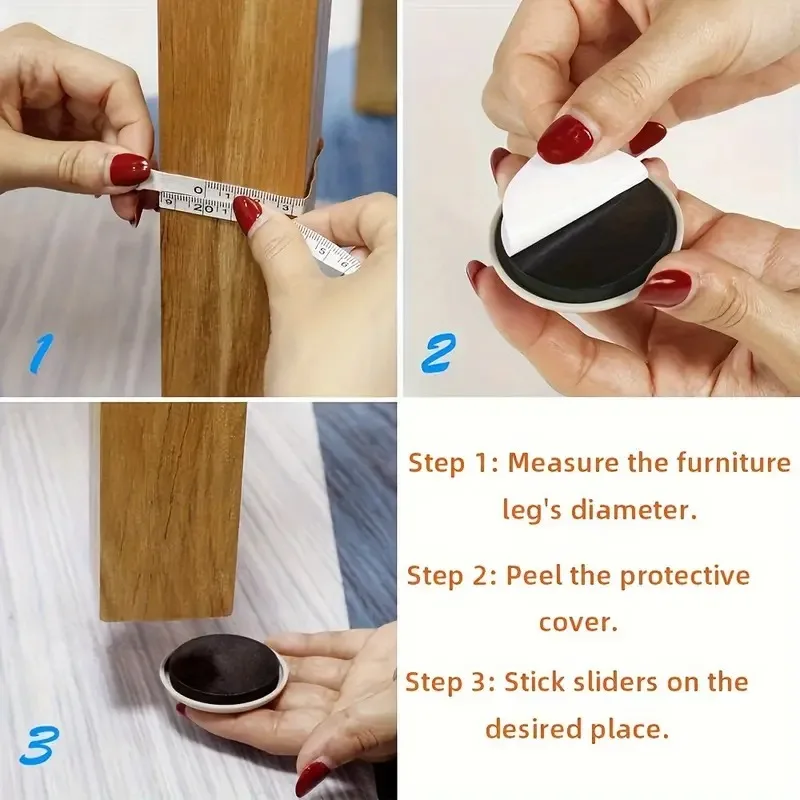 1

2

3

Step 1: Measure the furniture leg's diameter.

Step 2: Peel the protective cover.

Step 3: Stick sliders on the desired place.