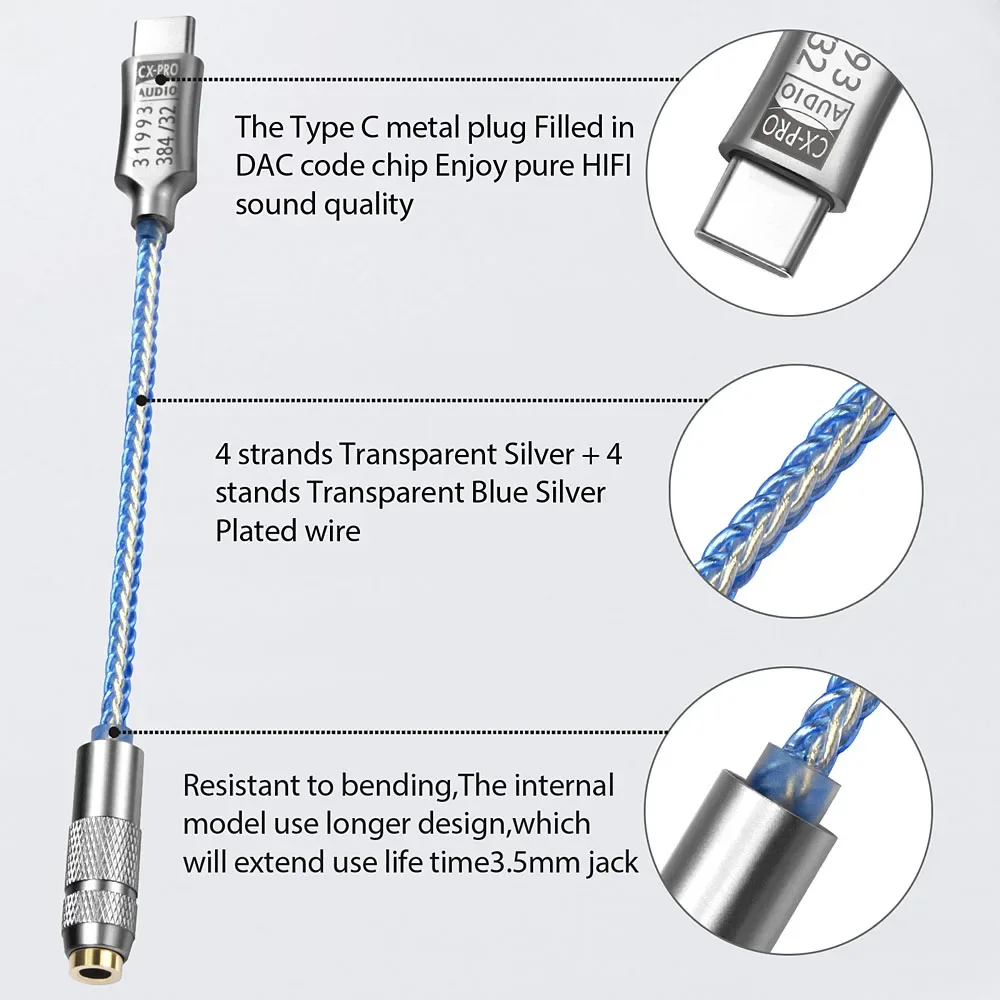 CX-PRO
AUDIO
31993
384/32

The Type C metal plug Filled in DAC code chip Enjoy pure HIFI sound quality

CX-PRO
AUDIO
93
32

4 strands Transparent Silver + 4 stands Transparent Blue Silver Plated wire

Resistant to bending,The internal model use longer design,which will extend use life time3.5mm jack