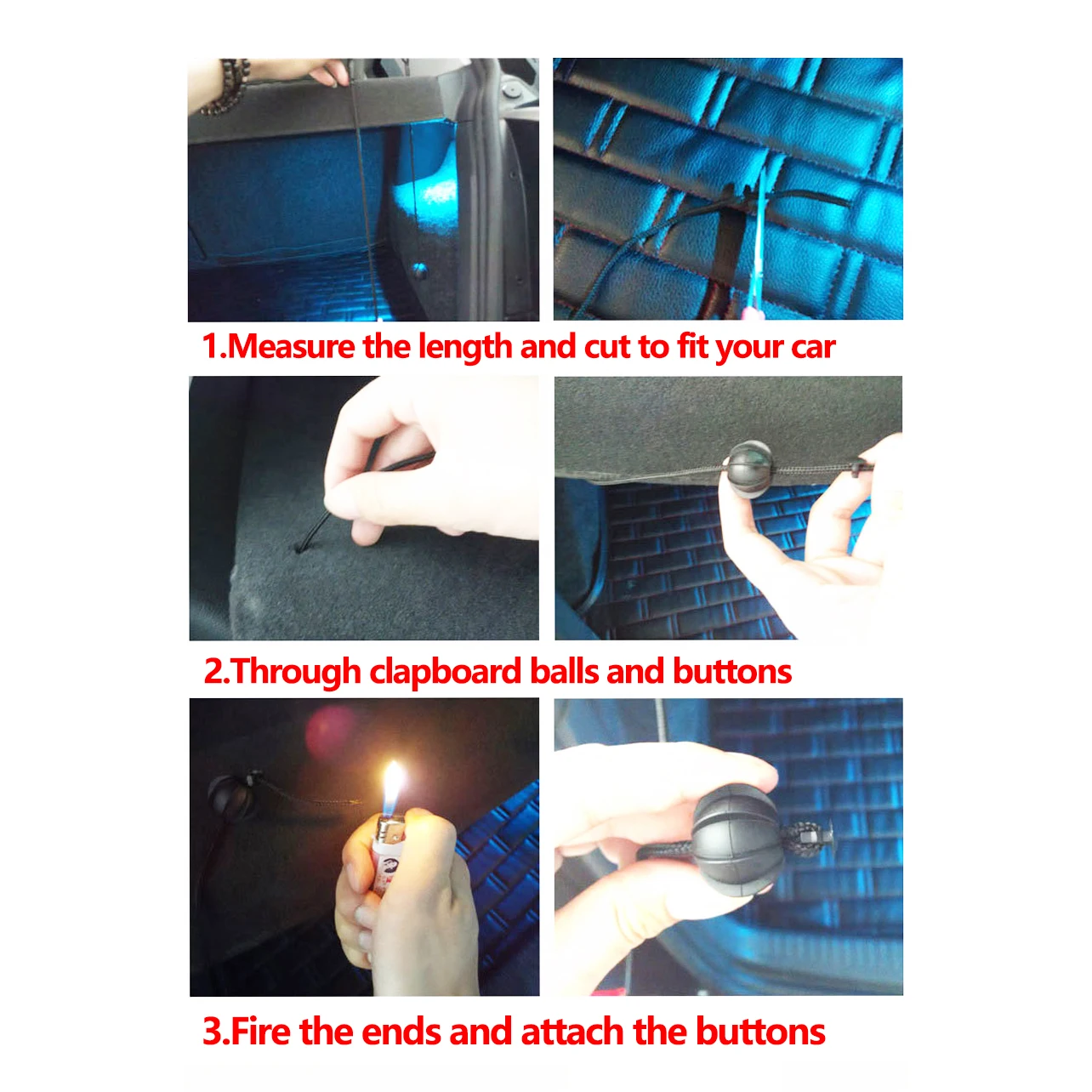 1.Measure the length and cut to fit your car

2.Through clapboard balls and buttons

3.Fire the ends and attach the buttons