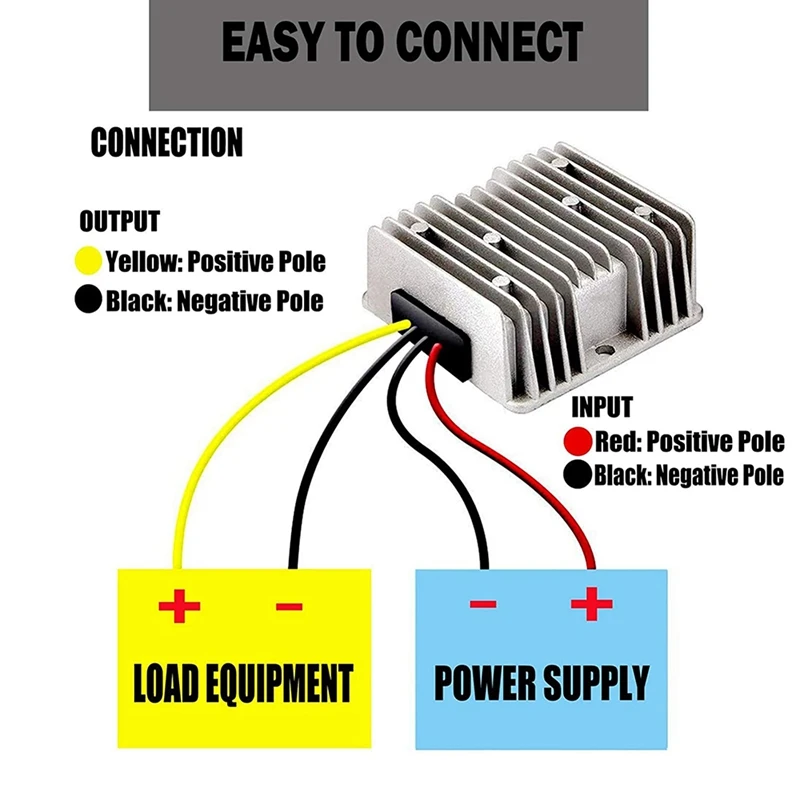 EASY TO CONNECT

CONNECTION

OUTPUT
Yellow: Positive Pole
Black: Negative Pole

INPUT
Red: Positive Pole
Black: Negative Pole

+ -
LOAD EQUIPMENT

- +
POWER SUPPLY