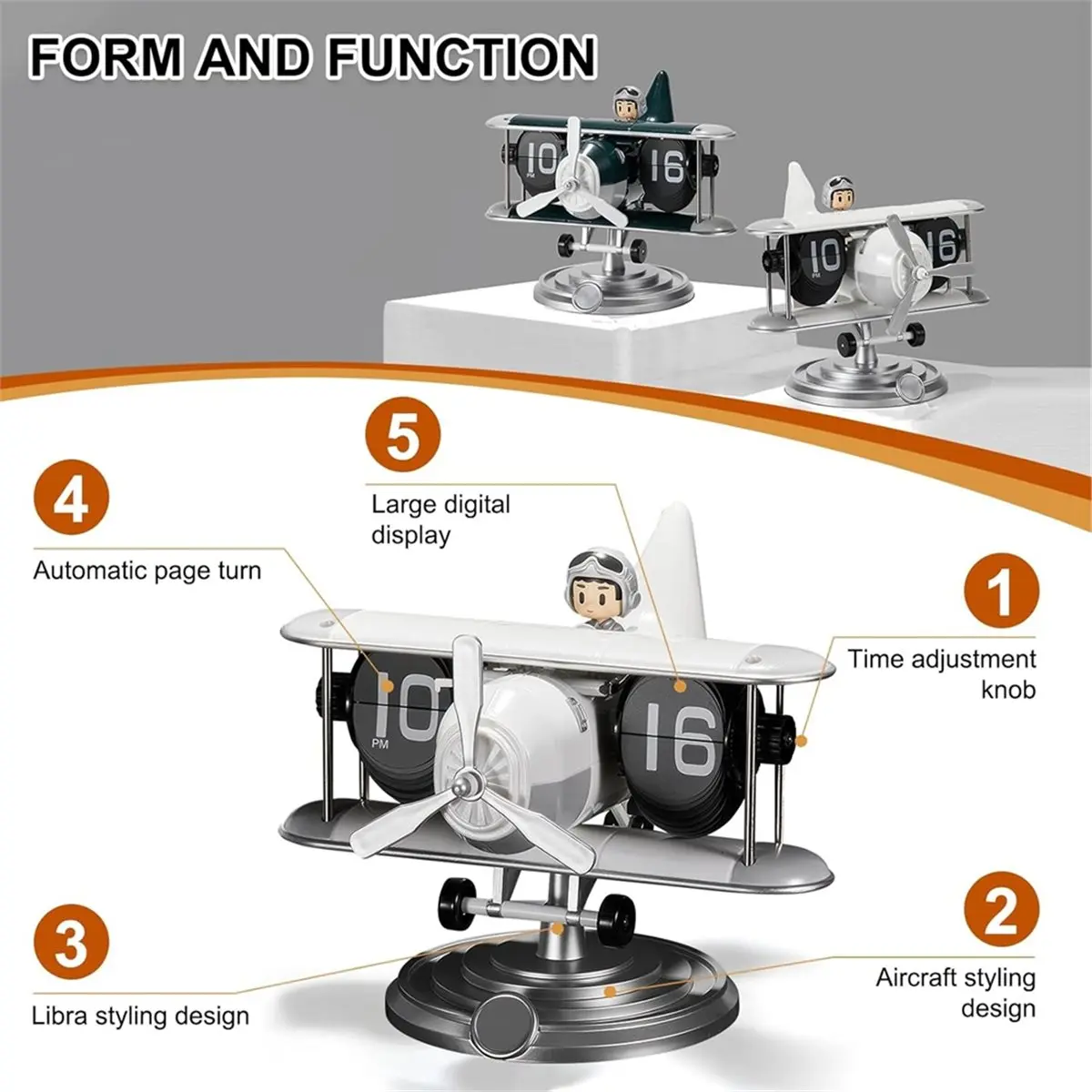 FORM AND FUNCTION

10 PM 16

10 PM 16

5

Large digital display

4

Automatic page turn

1

Time adjustment knob

10 PM 16

3

Libra styling design

2

Aircraft styling design