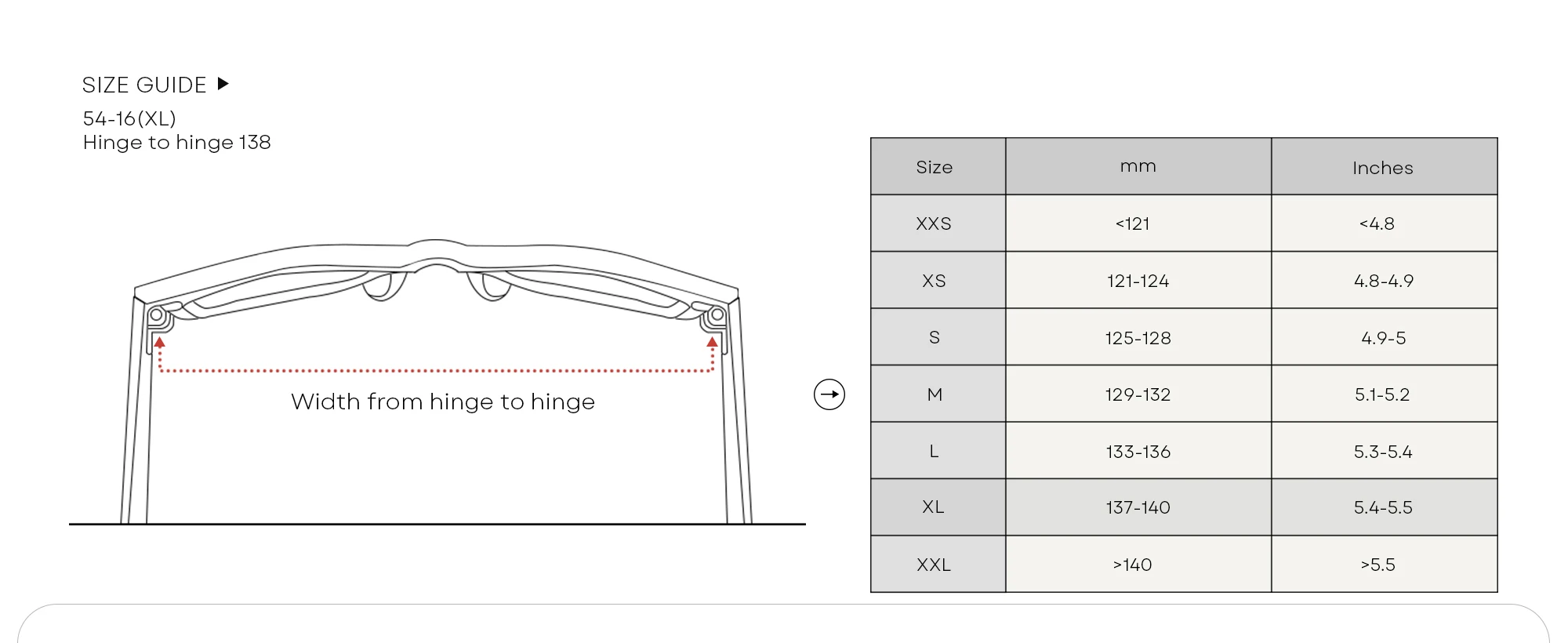 SIZE GUIDE ▶

54-16(XL)
Hinge to hinge 138

Width from hinge to hinge

| Size | mm | Inches |
|---|---|---|
| XXS | <121 | <4.8 |
| XS | 121-124 | 4.8-4.9 |
| S | 125-128 | 4.9-5 |
| M | 129-132 | 5.1-5.2 |
| L | 133-136 | 5.3-5.4 |
| XL | 137-140 | 5.4-5.5 |
| XXL | >140 | >5.5 |