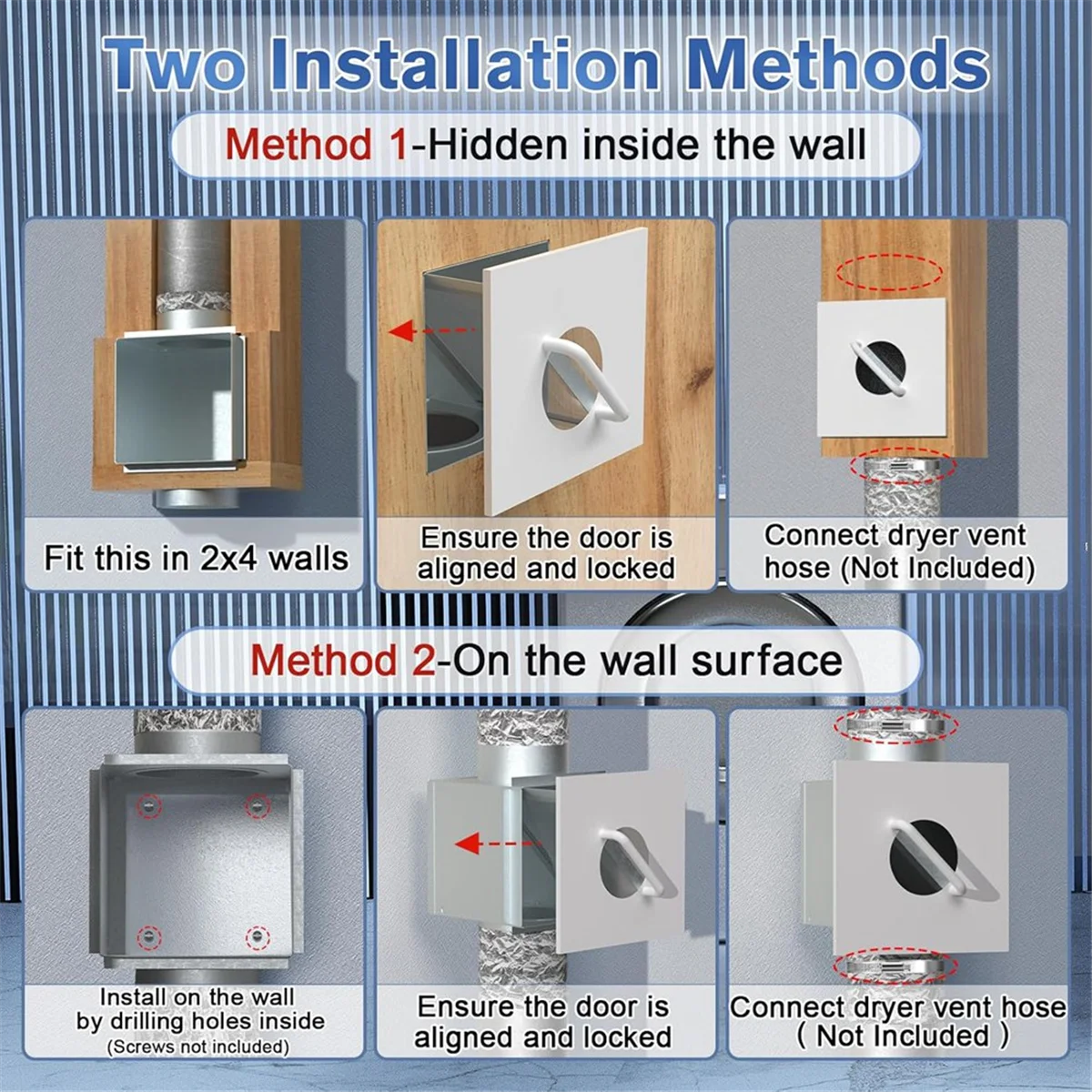 Two Installation Methods

Method 1-Hidden inside the wall

Fit this in 2x4 walls

Ensure the door is aligned and locked

Connect dryer vent hose (Not Included)

Method 2-On the wall surface

Install on the wall by drilling holes inside (Screws not included)

Ensure the door is aligned and locked

Connect dryer vent hose ( Not Included )