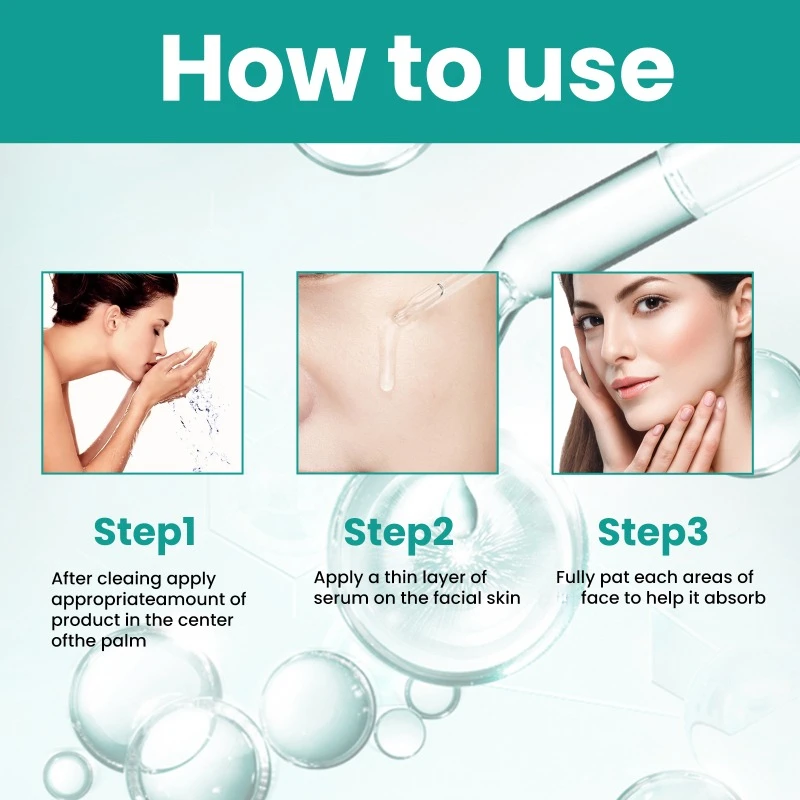 How to use

Step1

After cleaing apply appropriateamount of product in the center ofthe palm

Step2

Apply a thin layer of serum on the facial skin

Step3

Fully pat each areas of face to help it absorb