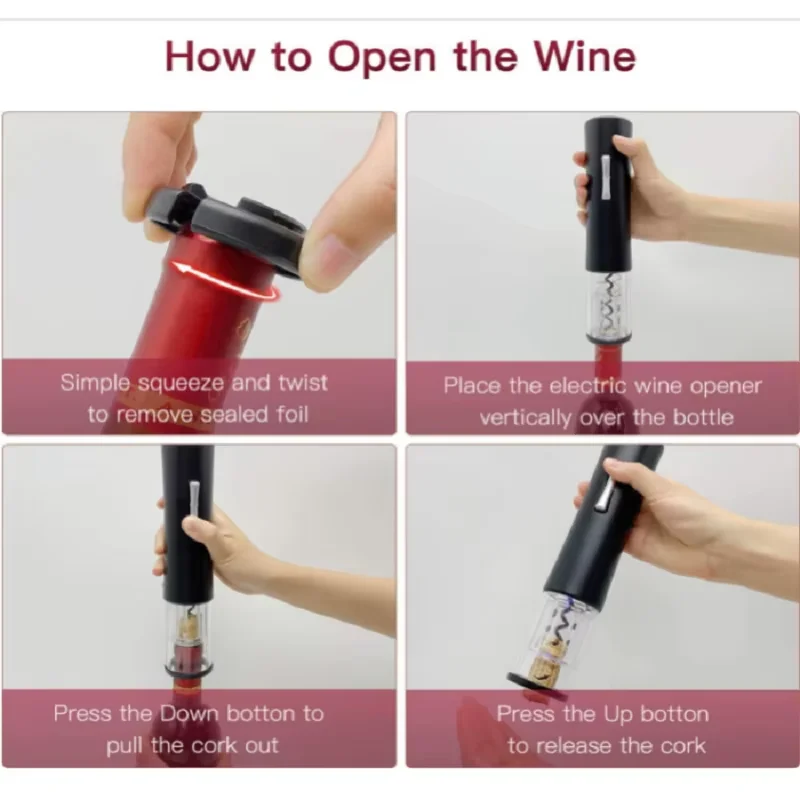 How to Open the Wine

Simple squeeze and twist to remove sealed foil

Place the electric wine opener vertically over the bottle

Press the Down botton to pull the cork out

Press the Up botton to release the cork