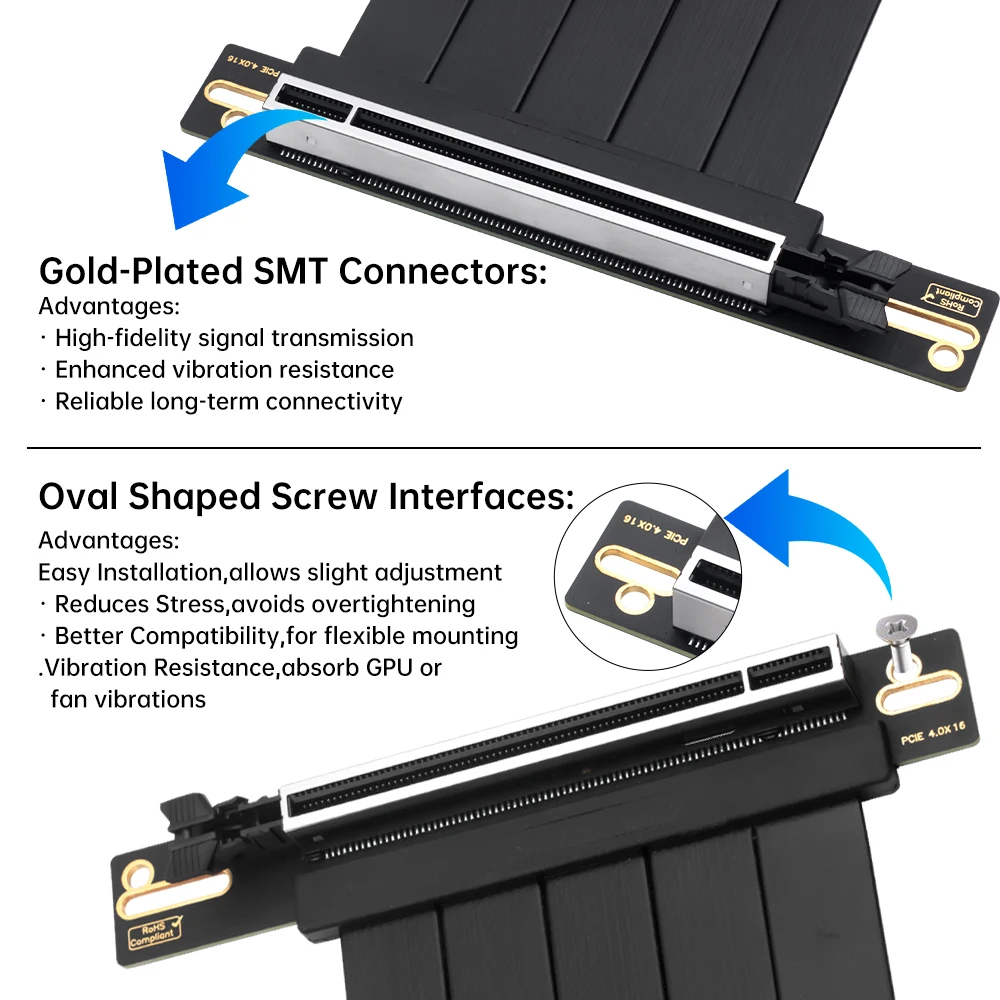 PCIE 4.0X16

RoHS Compliant

Gold-Plated SMT Connectors:
Advantages:
· High-fidelity signal transmission
· Enhanced vibration resistance
· Reliable long-term connectivity

Oval Shaped Screw Interfaces:
Advantages:
Easy Installation,allows slight adjustment
· Reduces Stress,avoids overtightening
· Better Compatibility,for flexible mounting
.Vibration Resistance,absorb GPU or fan vibrations

PCIE 4.0X16

PCIE 4.0X16

RoHS Compliant