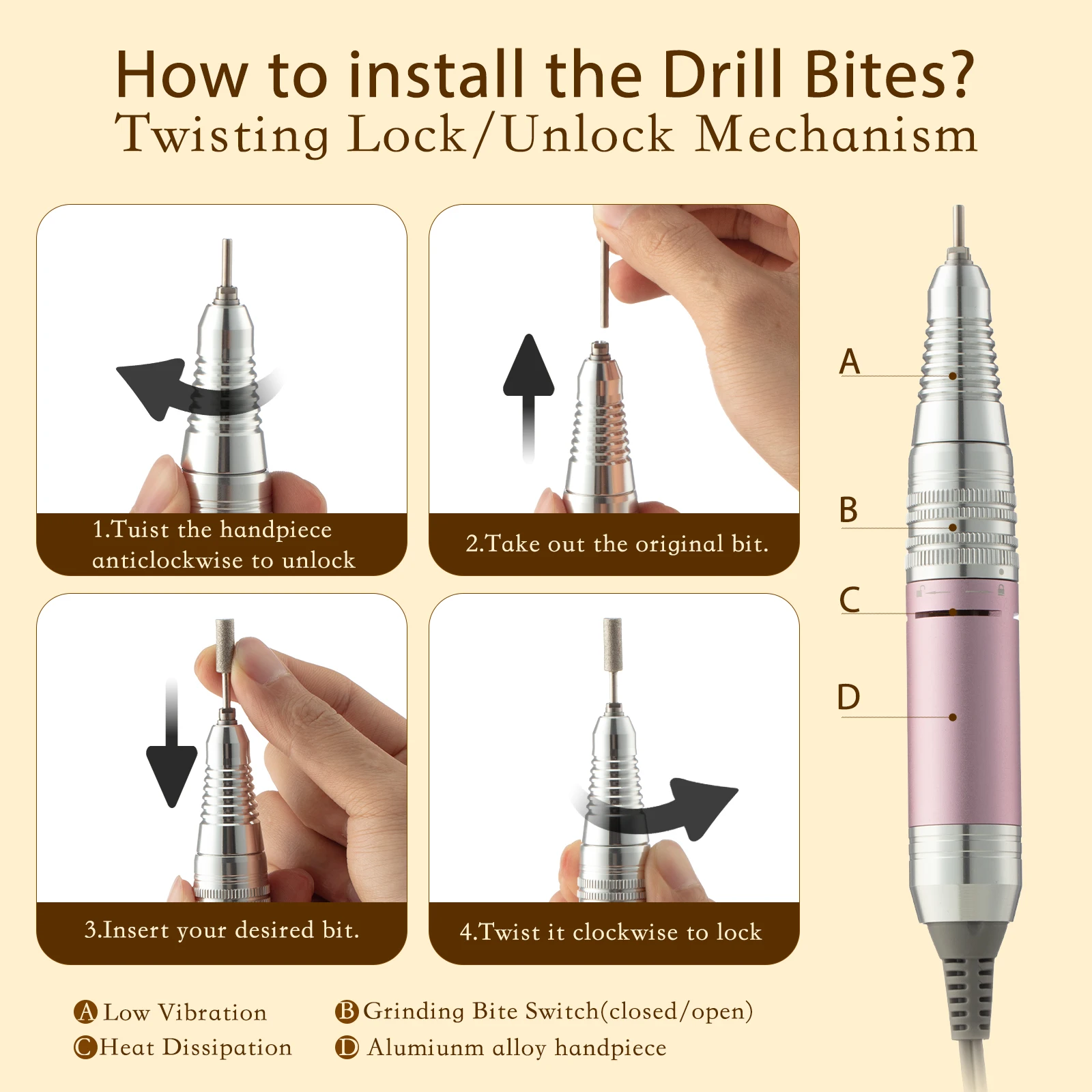 How to install the Drill Bites?
Twisting Lock/Unlock Mechanism

1.Tuist the handpiece anticlockwise to unlock

2.Take out the original bit.

3.Insert your desired bit.

4.Twist it clockwise to lock

A

B

C

D

A Low Vibration
B Grinding Bite Switch(closed/open)
C Heat Dissipation
D Alumiunm alloy handpiece