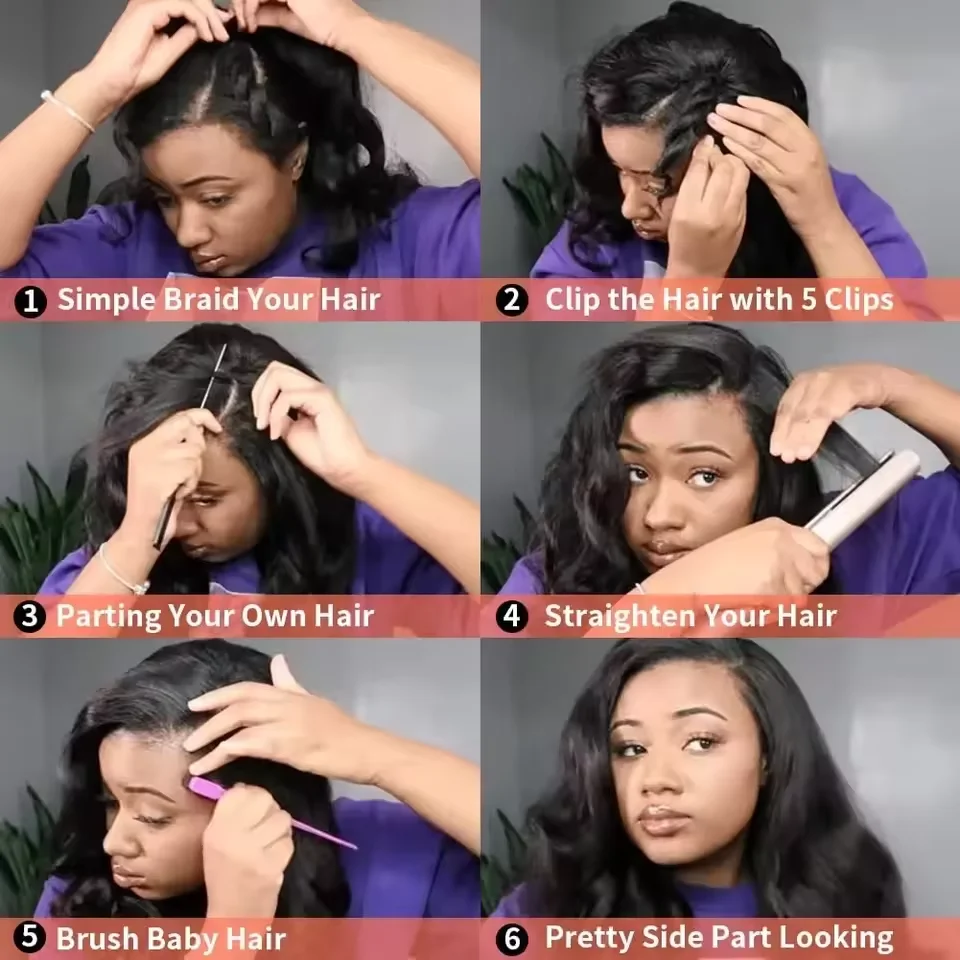 1 Simple Braid Your Hair

2 Clip the Hair with 5 Clips

3 Parting Your Own Hair

4 Straighten Your Hair

5 Brush Baby Hair

6 Pretty Side Part Looking