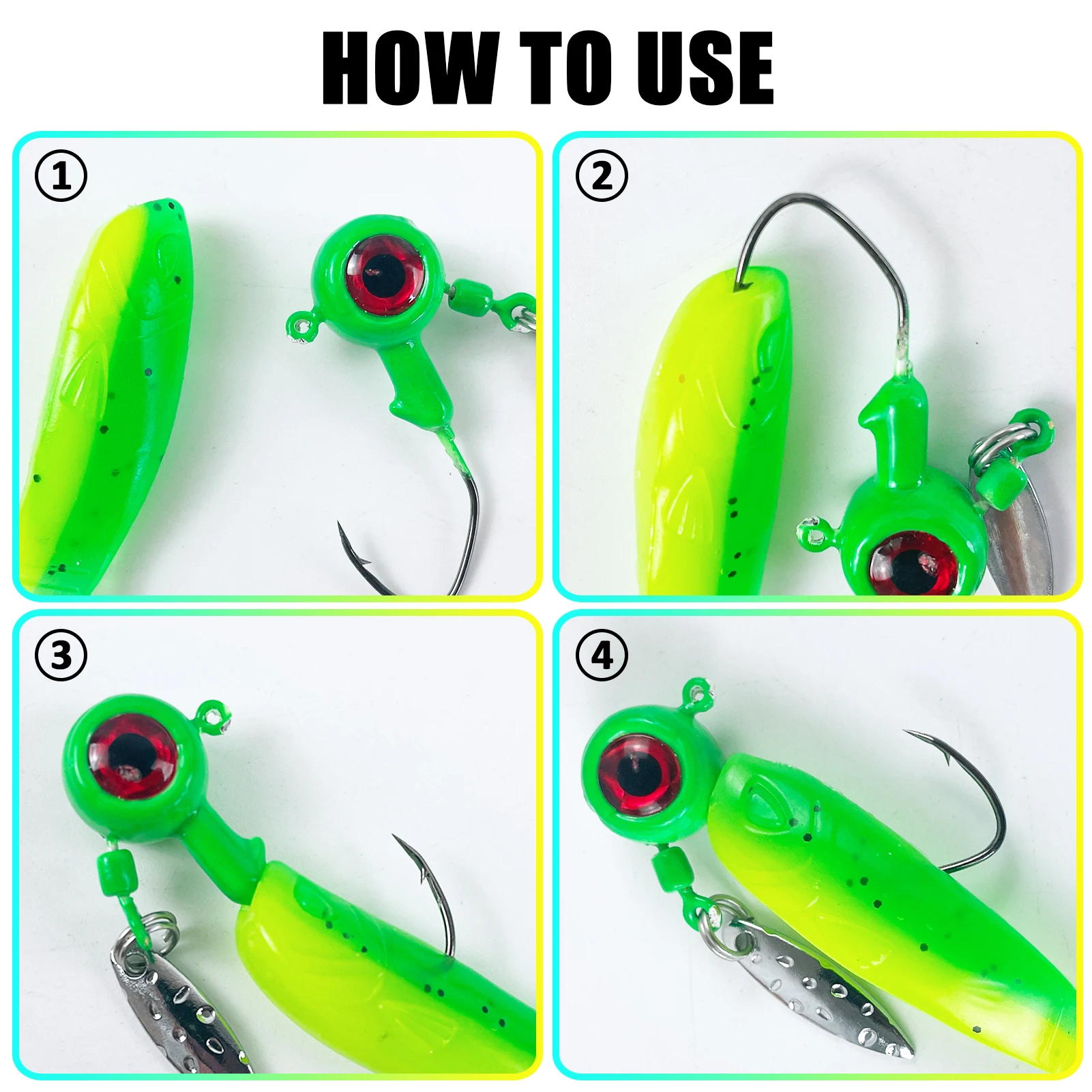 HOW TO USE

①

②

③

④