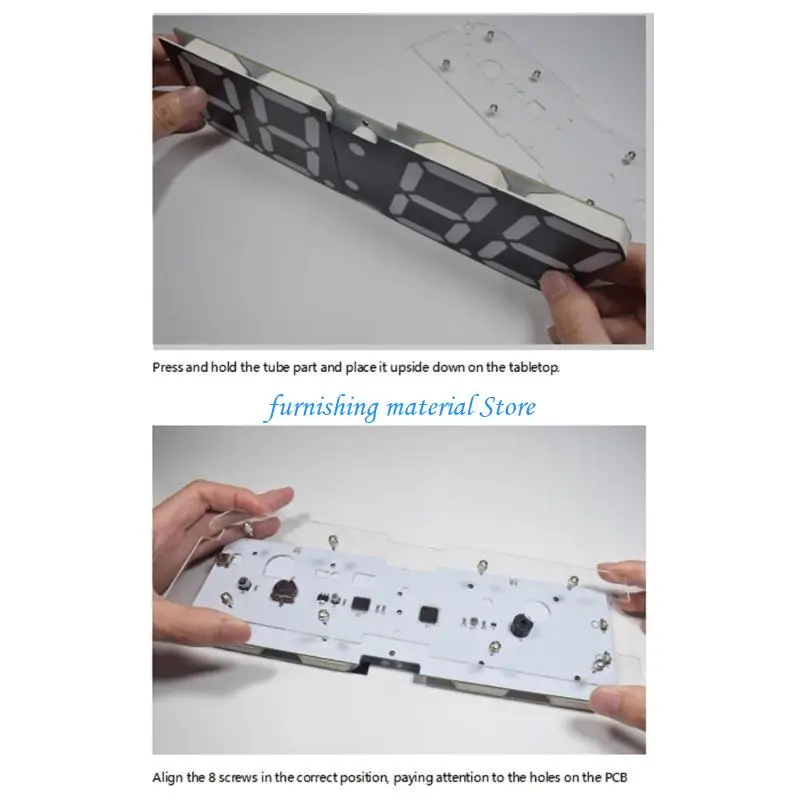 Press and hold the tube part and place it upside down on the tabletop.

furnishing material Store

Align the 8 screws in the correct position, paying attention to the holes on the PCB