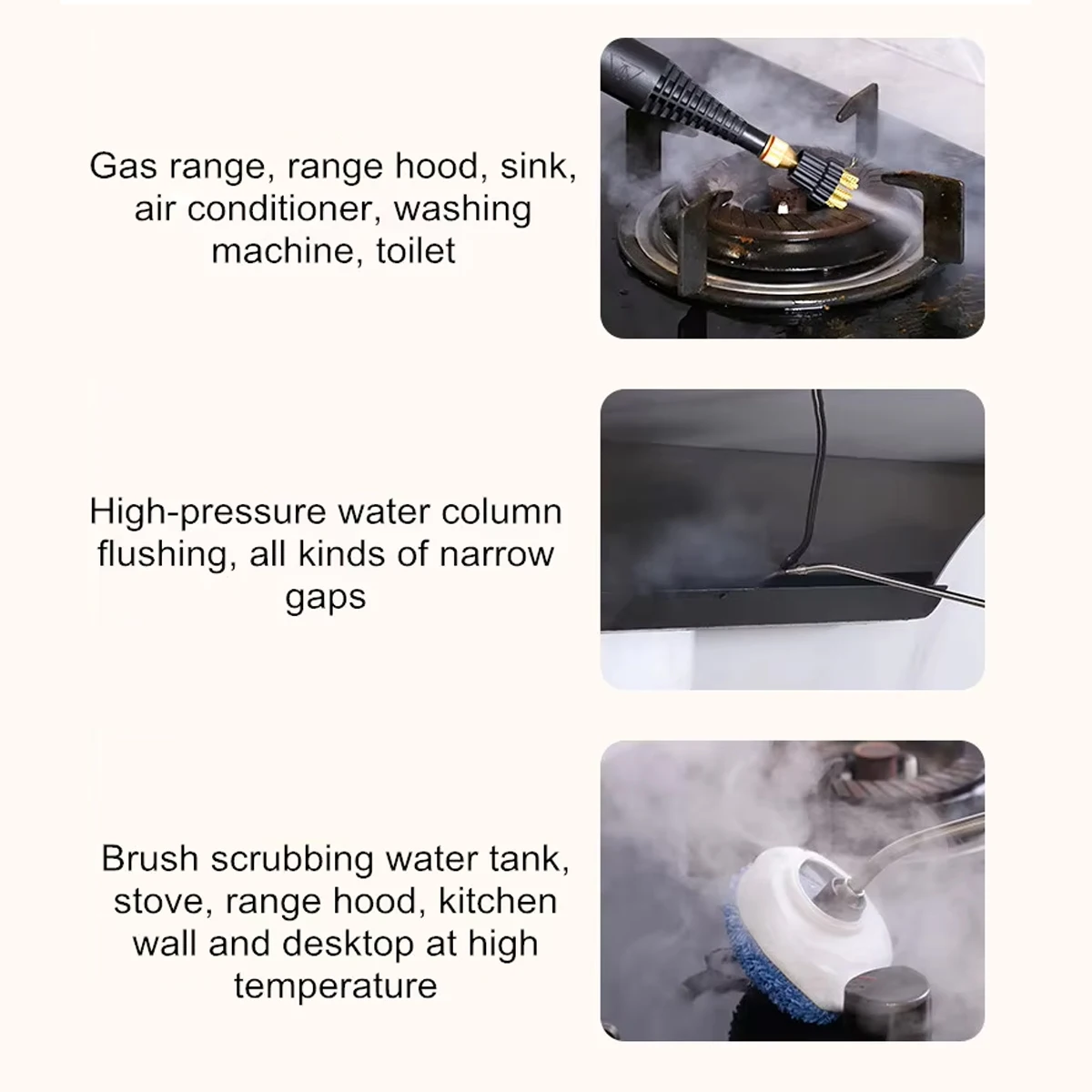 Gas range, range hood, sink, air conditioner, washing machine, toilet

High-pressure water column flushing, all kinds of narrow gaps

Brush scrubbing water tank, stove, range hood, kitchen wall and desktop at high temperature